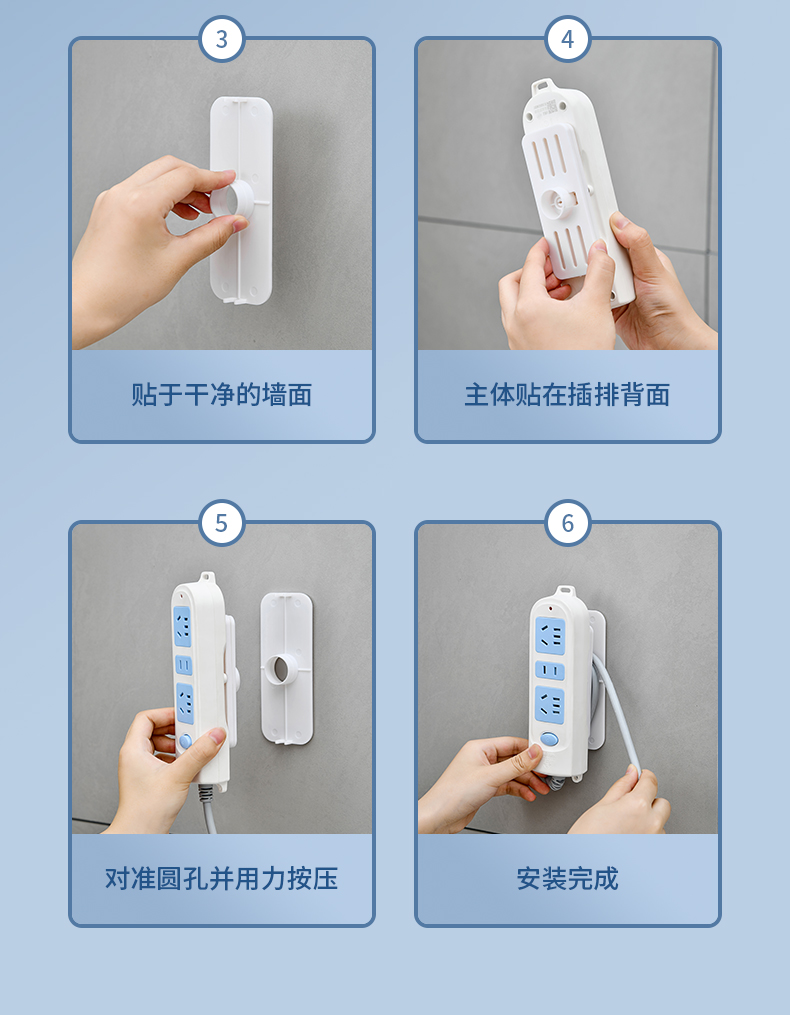 3

贴于干净的墙面

4

主体贴在插排背面

5

对准圆孔并用力按压

6

安装完成