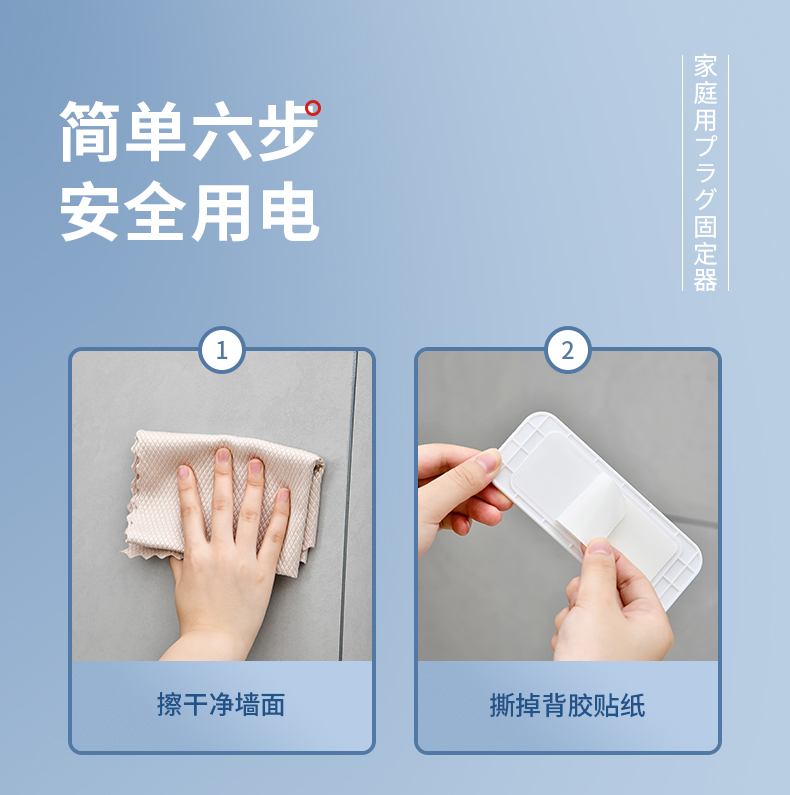 简单六步
安全用电

家庭用プラグ固定器

1

擦干净墙面

2

撕掉背胶贴纸