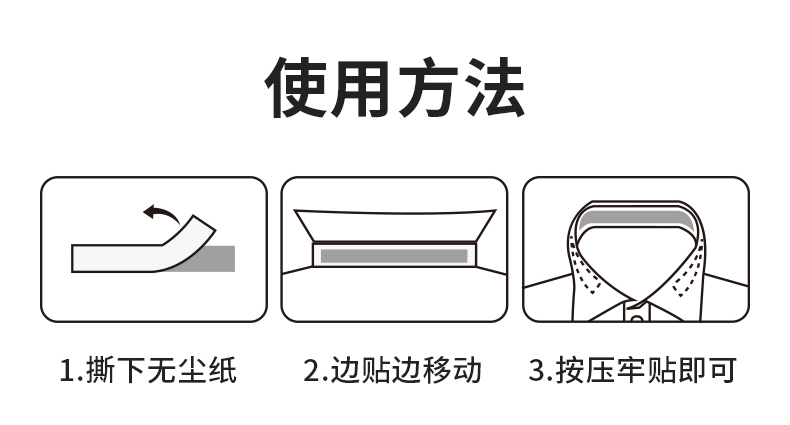 使用方法

1.撕下无尘纸

2.边贴边移动

3.按压牢贴即可