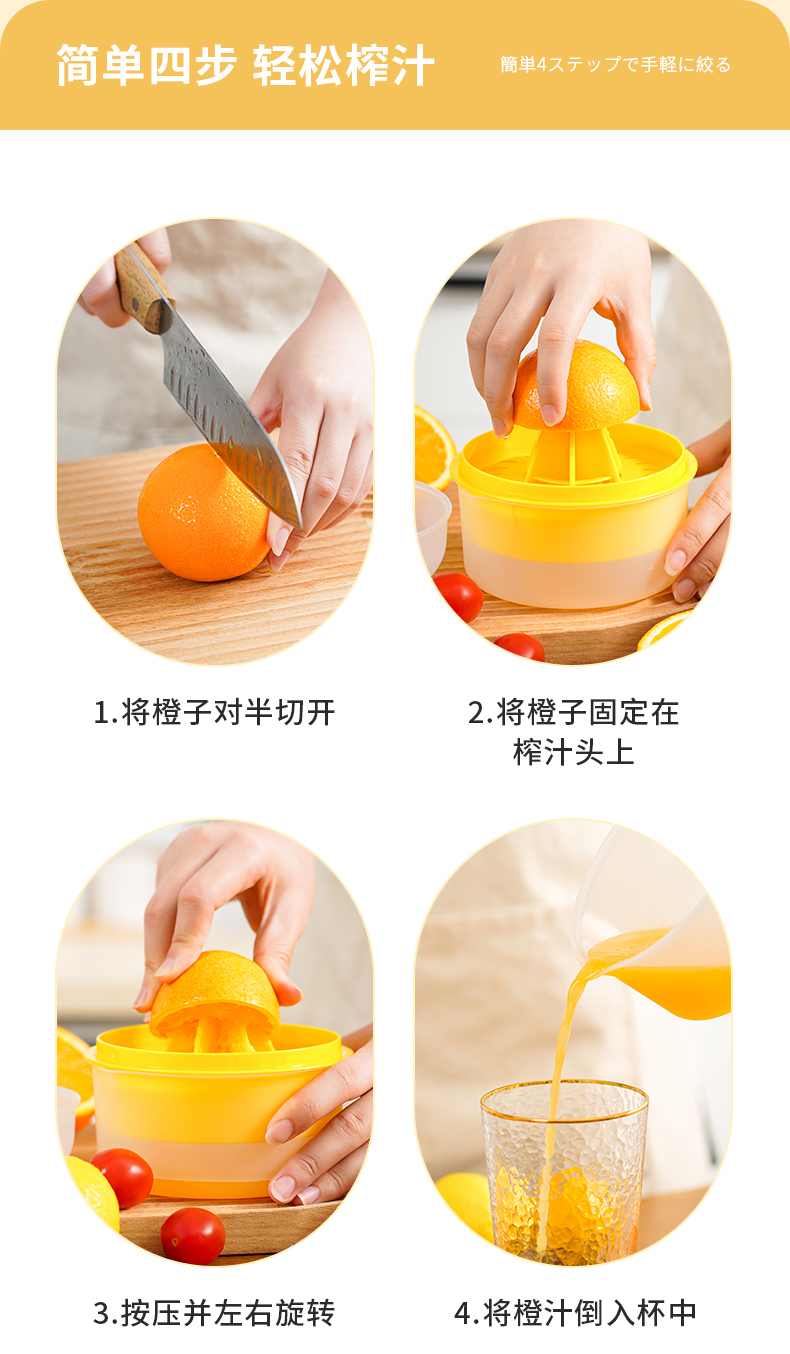 简单四步 轻松榨汁

簡単4ステップで手軽に絞る

1.将橙子对半切开

2.将橙子固定在榨汁头上

3.按压并左右旋转

4.将橙汁倒入杯中