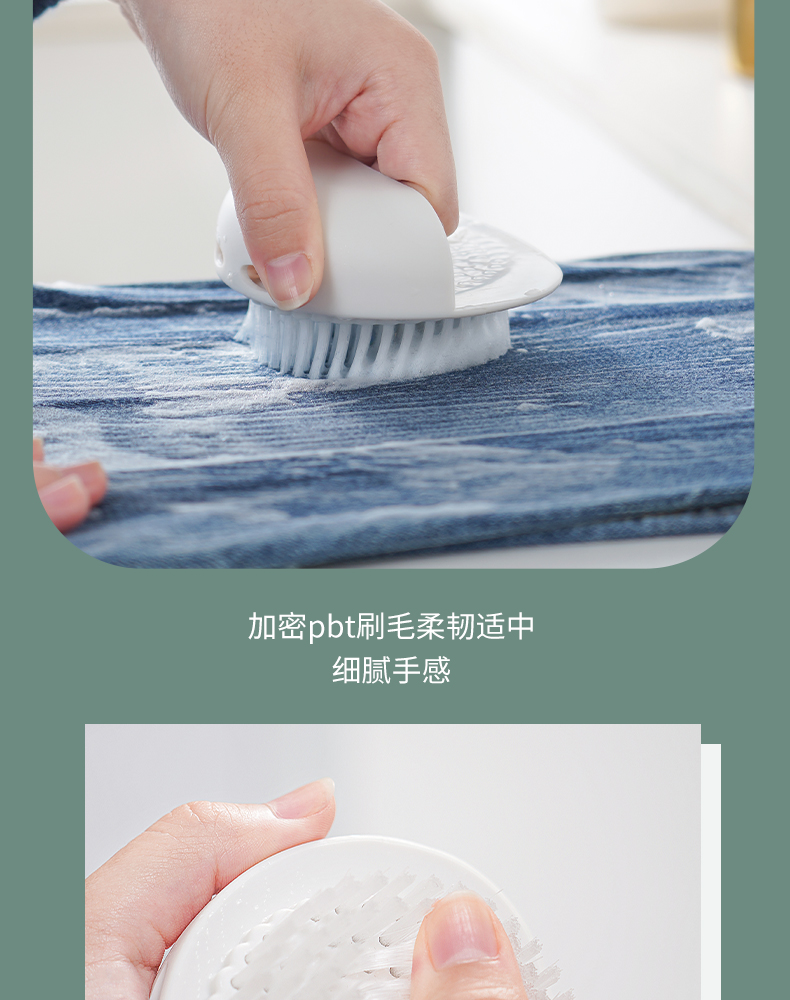 加密pbt刷毛柔韧适中
细腻手感