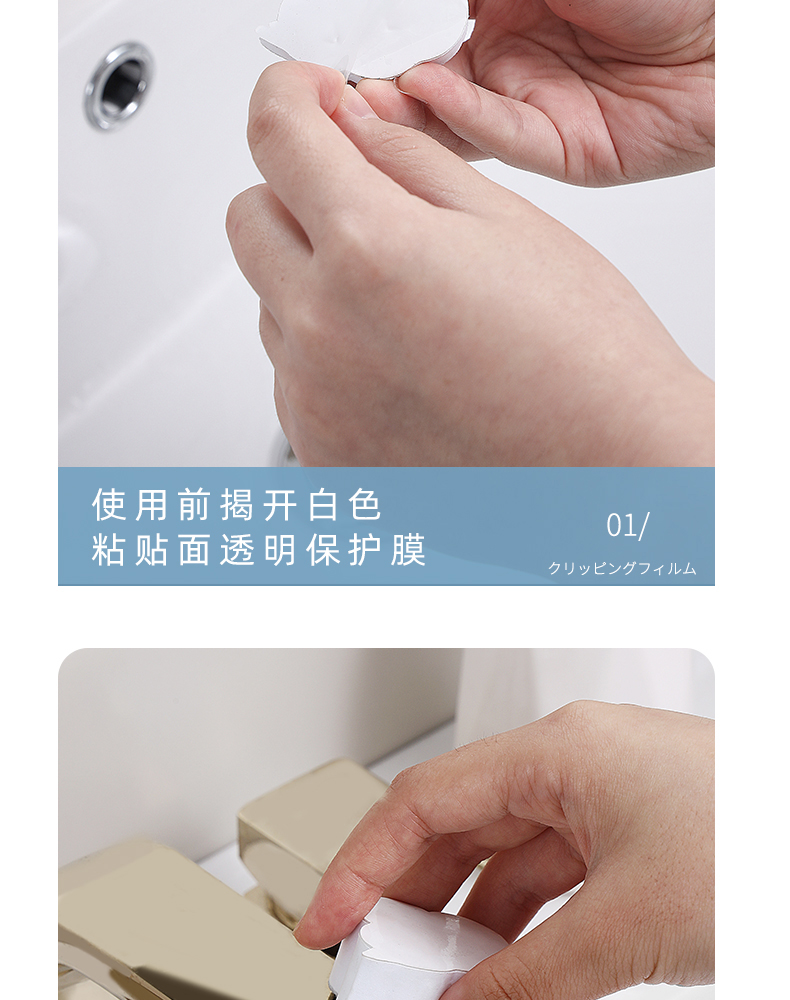 使用前揭开白色
粘贴面透明保护膜

01/
クリッピングフィルム