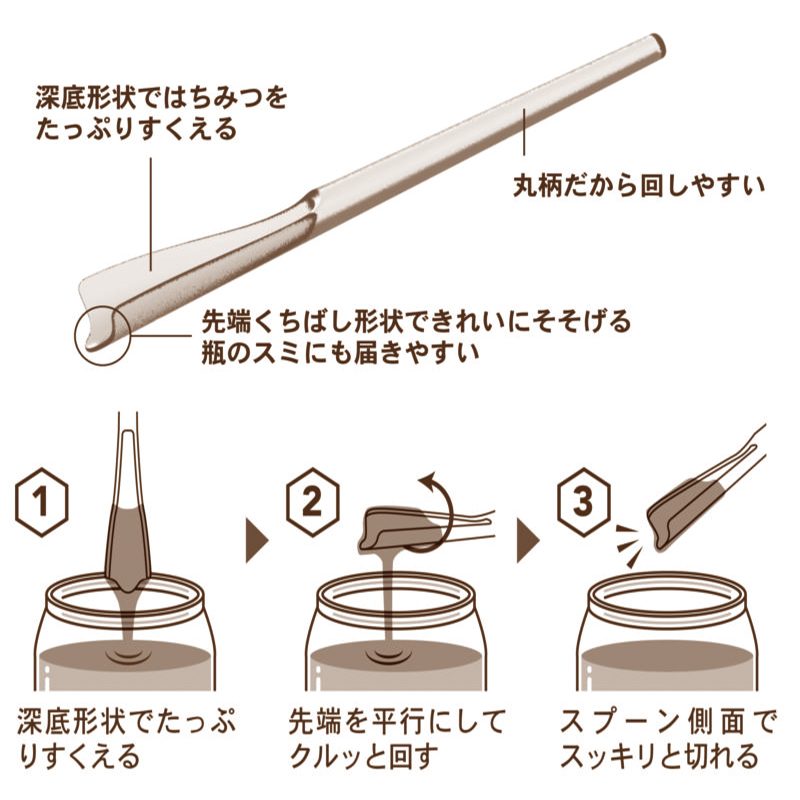 深底形状ではちみつをたっぷりすくえる

丸柄だから回しやすい

先端くちばし形状できれいにそそげる
瓶のスミにも届きやすい

1

2

3

深底形状でたっぷりすくえる

先端を平行にしてクルッと回す

スプーン側面でスッキリと切れる