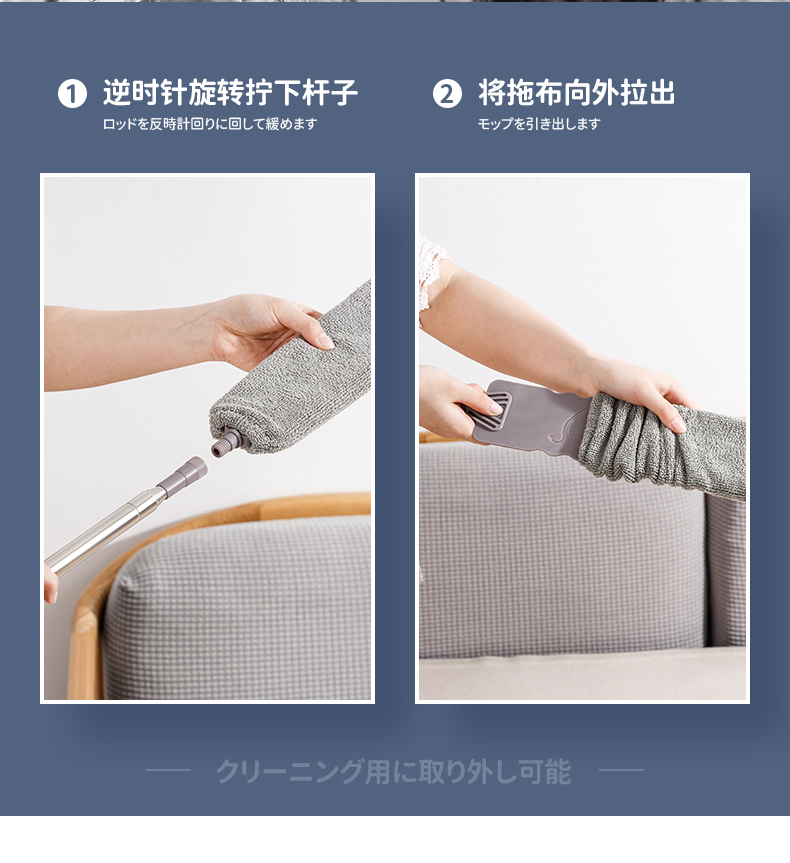 1 逆时针旋转拧下杆子
ロッドを反時計回りに回して緩めます

2 将拖布向外拉出
モップを引き出します

クリーニング用に取り外し可能