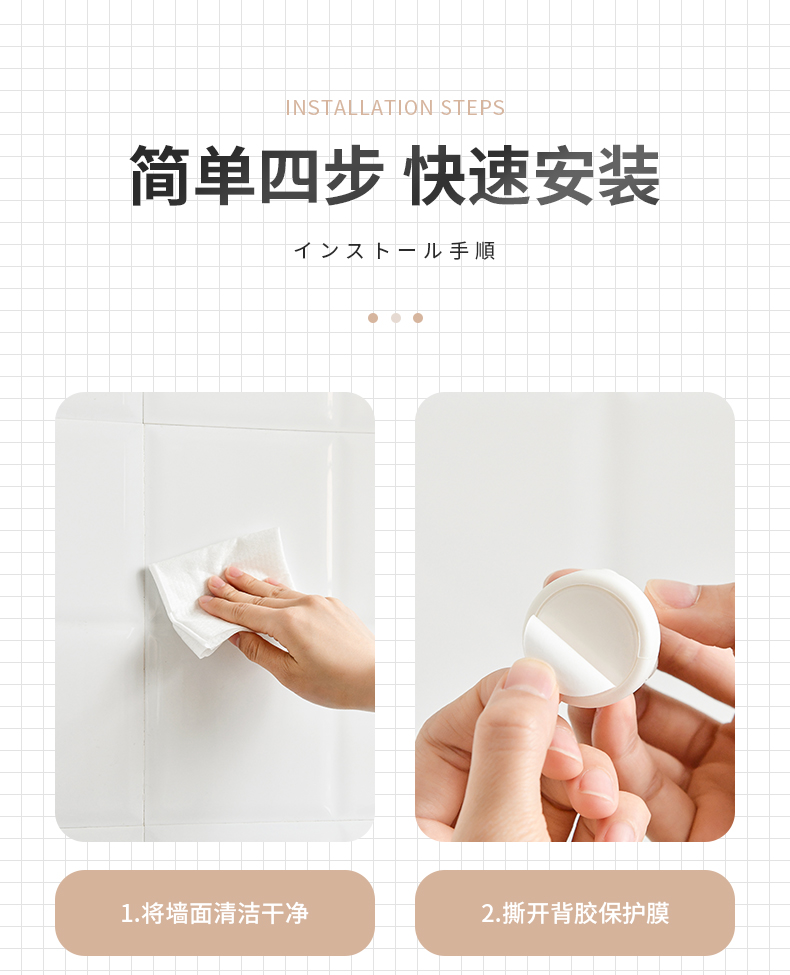 INSTALLATION STEPS

简单四步 快速安装

インストール手順

1.将墙面清洁干净

2.撕开背胶保护膜