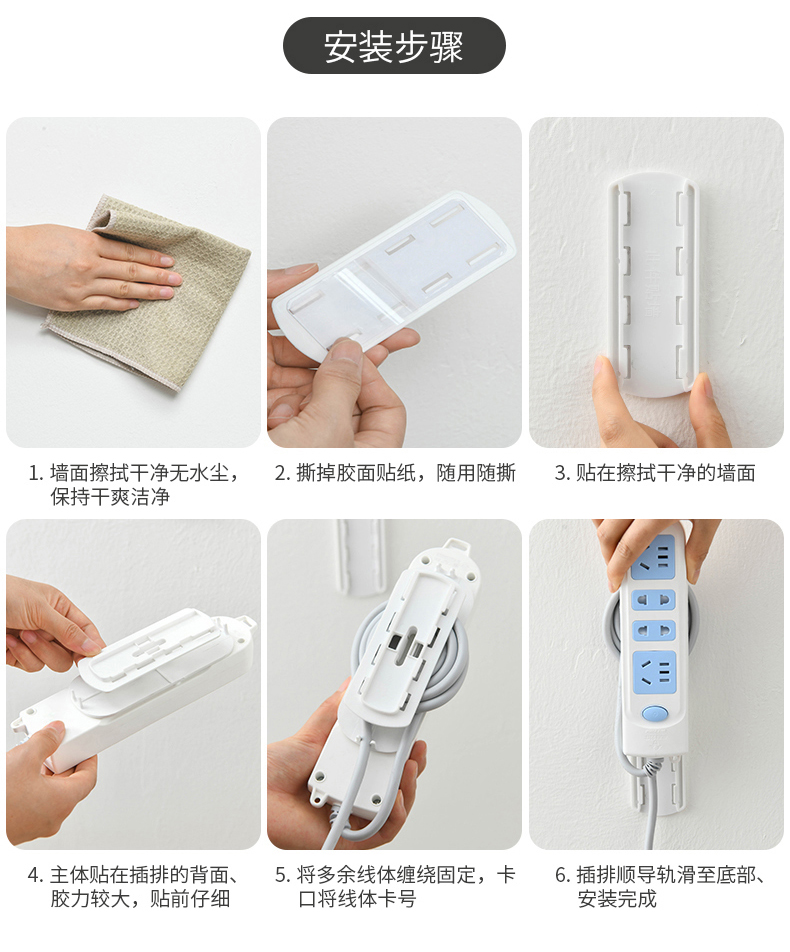 安装步骤

1. 墙面擦拭干净无水尘，保持干爽洁净

2. 撕掉胶面贴纸，随用随撕

3. 贴在擦拭干净的墙面

4. 主体贴在插排的背面、胶力较大，贴前仔细

5. 将多余线体缠绕固定，卡口将线体卡号

6. 插排顺导轨滑至底部、安装完成