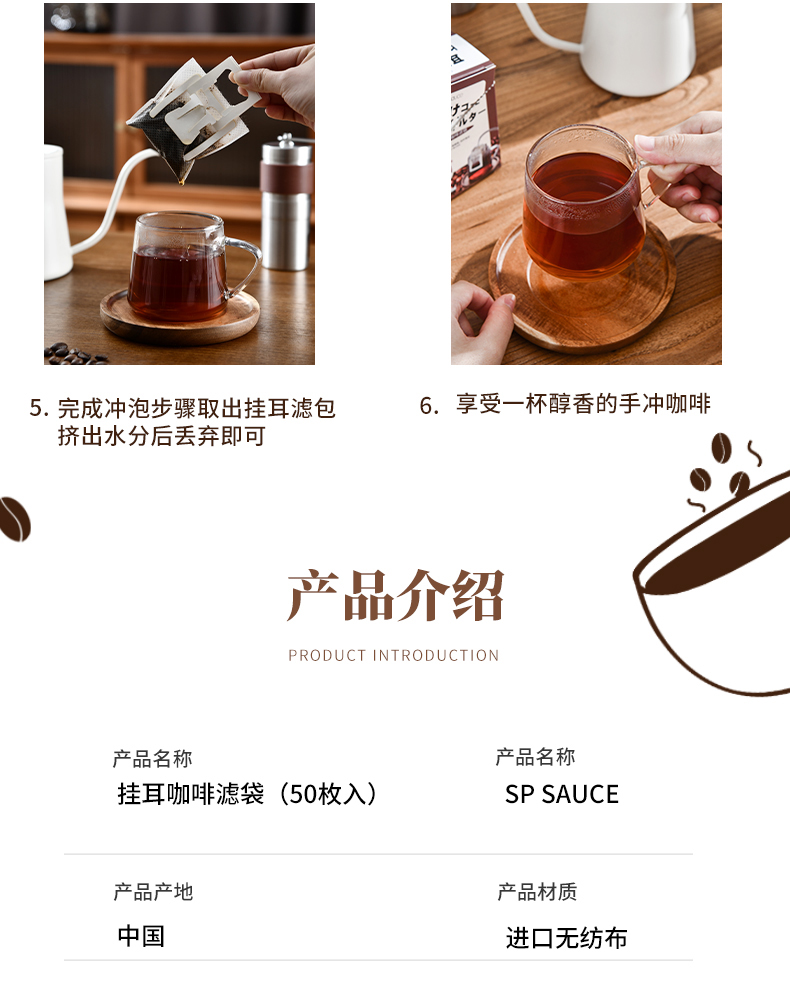 5. 完成冲泡步骤取出挂耳滤包挤出水分后丢弃即可

6. 享受一杯醇香的手冲咖啡

产品介绍

PRODUCT INTRODUCTION

产品名称
挂耳咖啡滤袋（50枚入）

产品名称
SP SAUCE

产品产地
中国

产品材质
进口无纺布