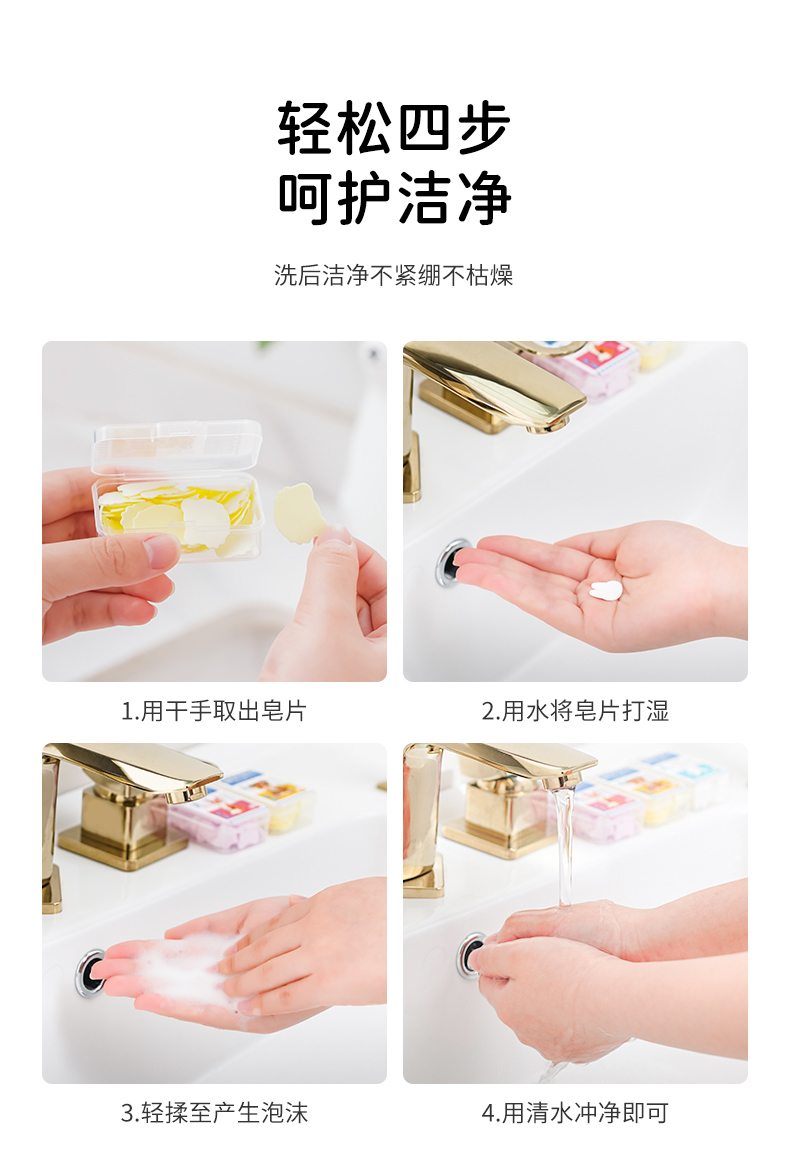 轻松四步
呵护洁净

洗后洁净不紧绷不枯燥

1.用干手取出皂片

2.用水将皂片打湿

3.轻揉至产生泡沫

4.用清水冲净即可