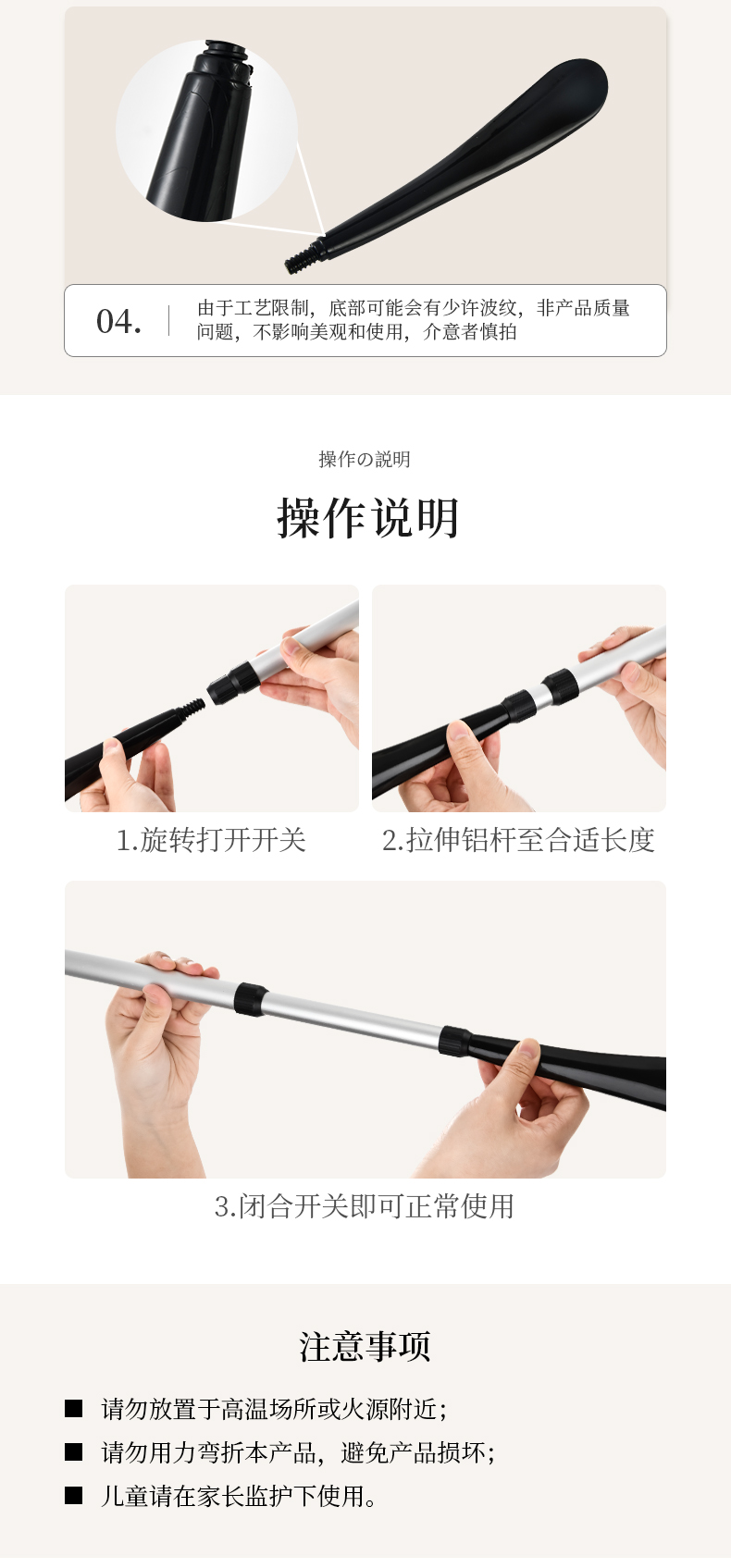 04.

由于工艺限制，底部可能会有少许波纹，非产品质量问题，不影响美观和使用，介意者慎拍

操作の説明

操作说明

1.旋转打开开关

2.拉伸铝杆至合适长度

3.闭合开关即可正常使用

注意事项

■ 请勿放置于高温场所或火源附近；

■ 请勿用力弯折本产品，避免产品损坏；

■ 儿童请在家长监护下使用。