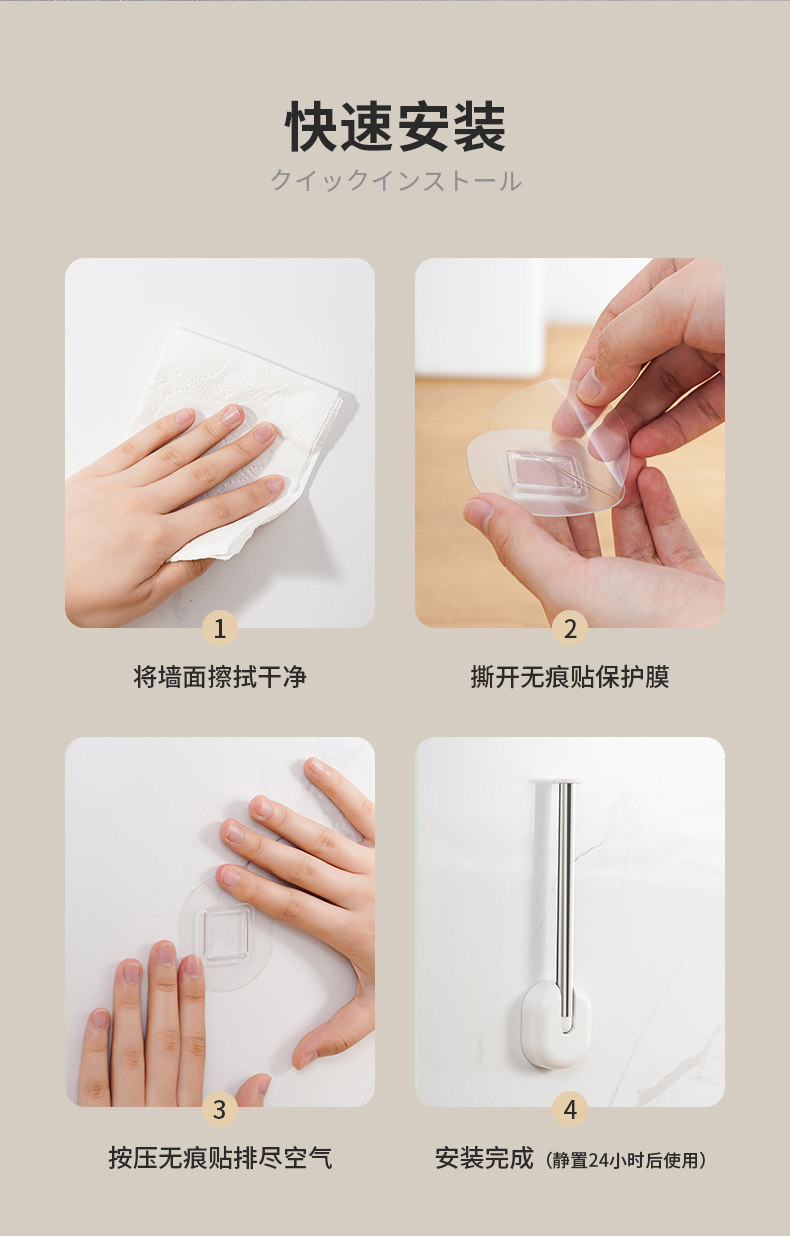 快速安装
クイックインストール

1
将墙面擦拭干净

2
撕开无痕贴保护膜

3
按压无痕贴排尽空气

4
安装完成（静置24小时后使用）