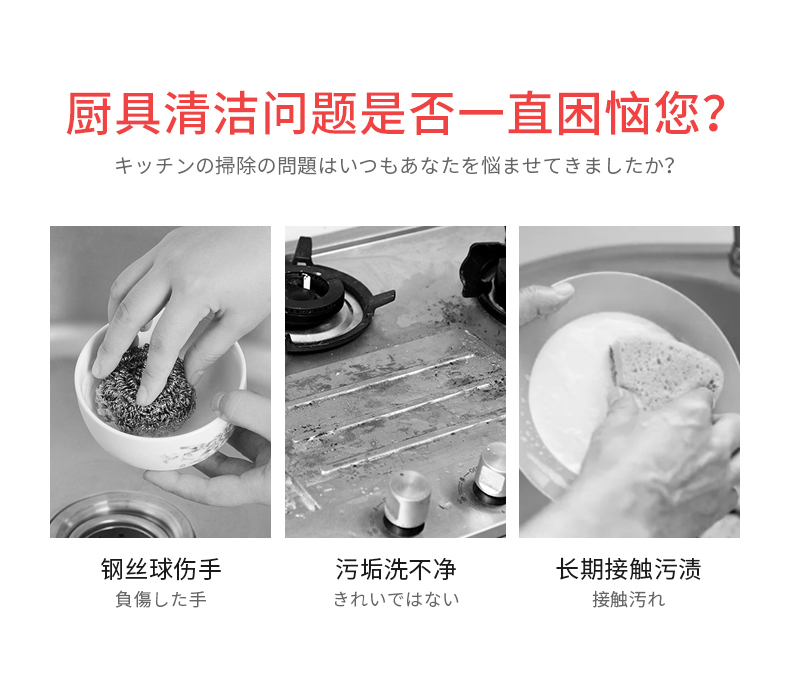 厨具清洁问题是否一直困恼您?
キッチンの掃除の問題はいつもあなたを悩ませてきましたか?

钢丝球伤手
負傷した手

污垢洗不净
きれいではない

长期接触污渍
接触汚れ