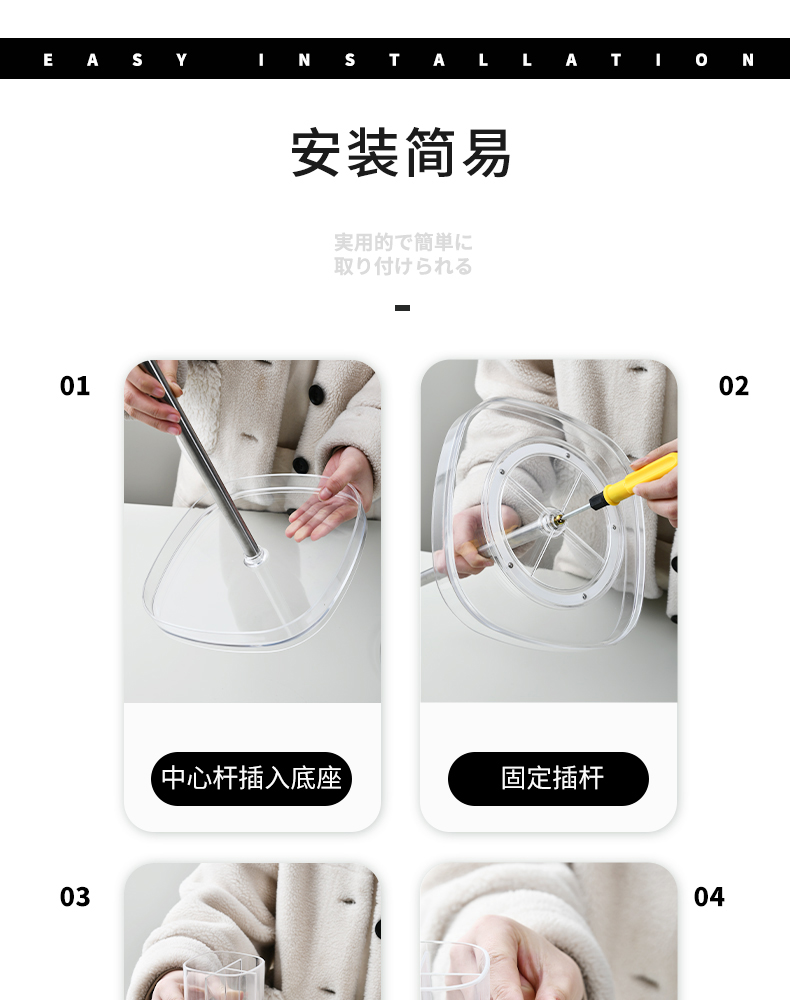 EASY INSTALLATION

安装简易

実用的で簡単に
取り付けられる

01

中心杆插入底座

02

固定插杆

03

04