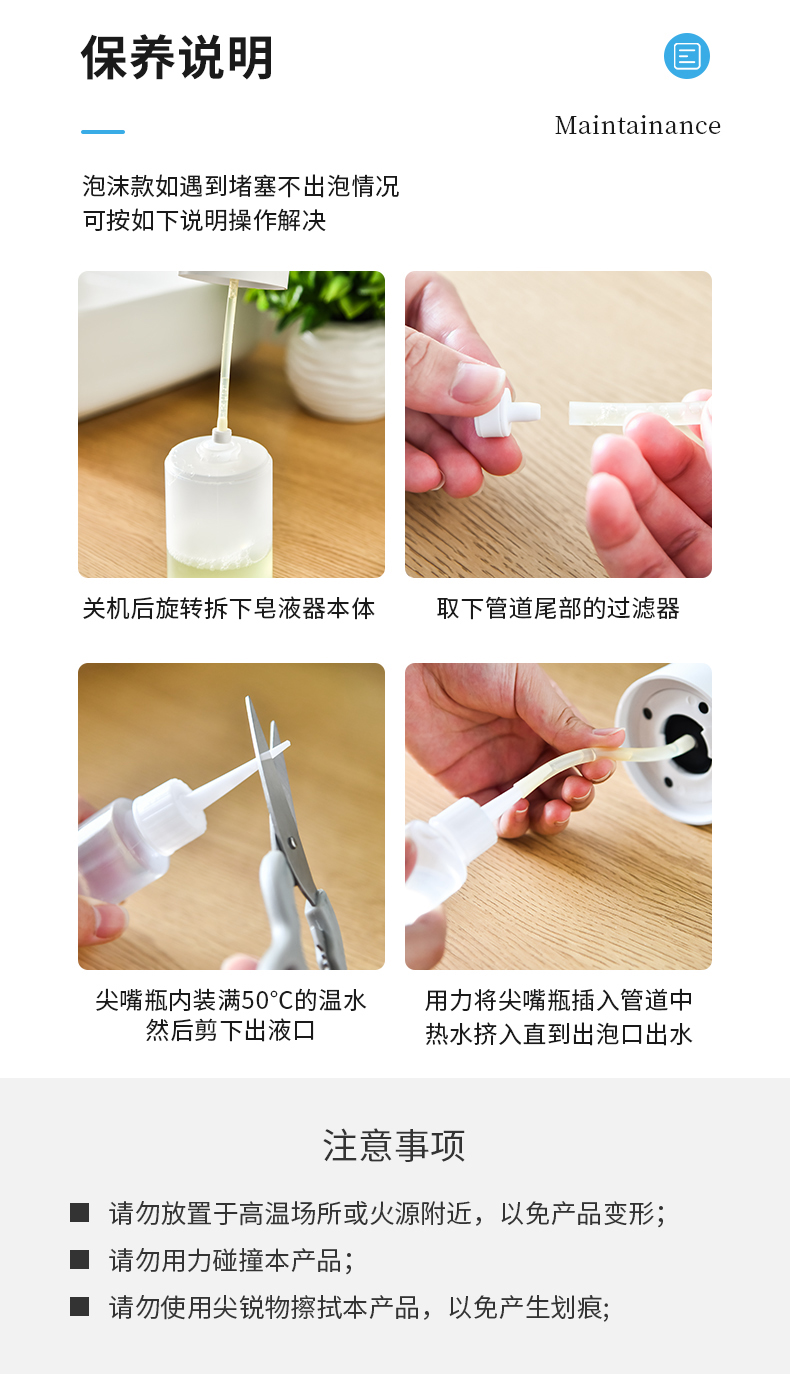 保养说明

Maintainance

泡沫款如遇到堵塞不出泡情况
可按如下说明操作解决

关机后旋转拆下皂液器本体

取下管道尾部的过滤器

尖嘴瓶内装满50°C的温水
然后剪下出液口

用力将尖嘴瓶插入管道中
热水挤入直到出泡口出水

注意事项

■ 请勿放置于高温场所或火源附近，以免产品变形；

■ 请勿用力碰撞本产品；

■ 请勿使用尖锐物擦拭本产品，以免产生划痕;