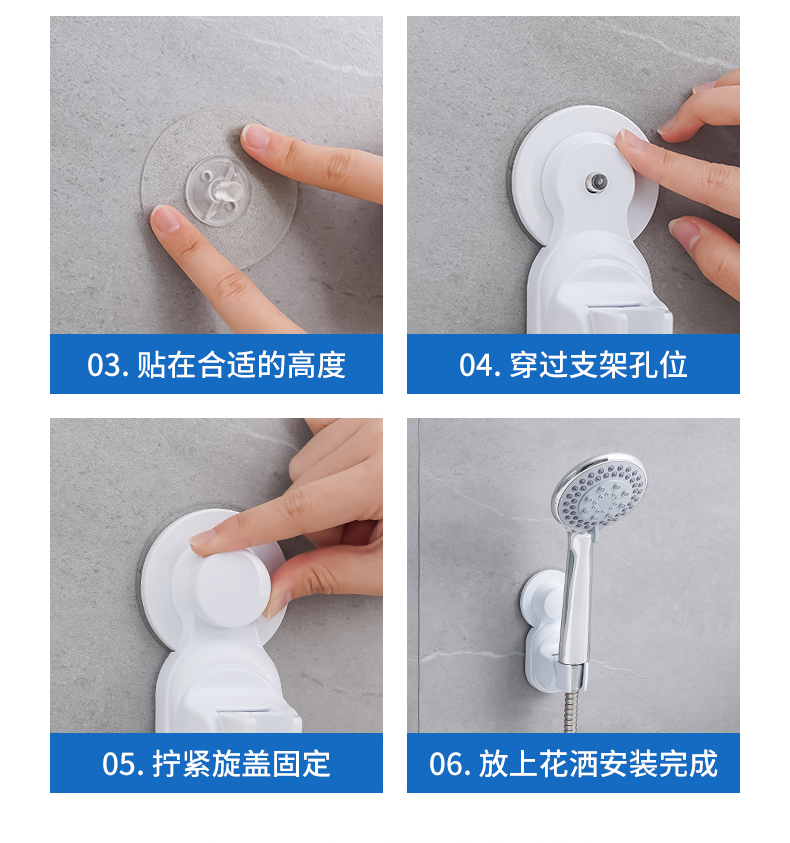 03. 贴在合适的高度

04. 穿过支架孔位

05. 拧紧旋盖固定

06. 放上花洒安装完成