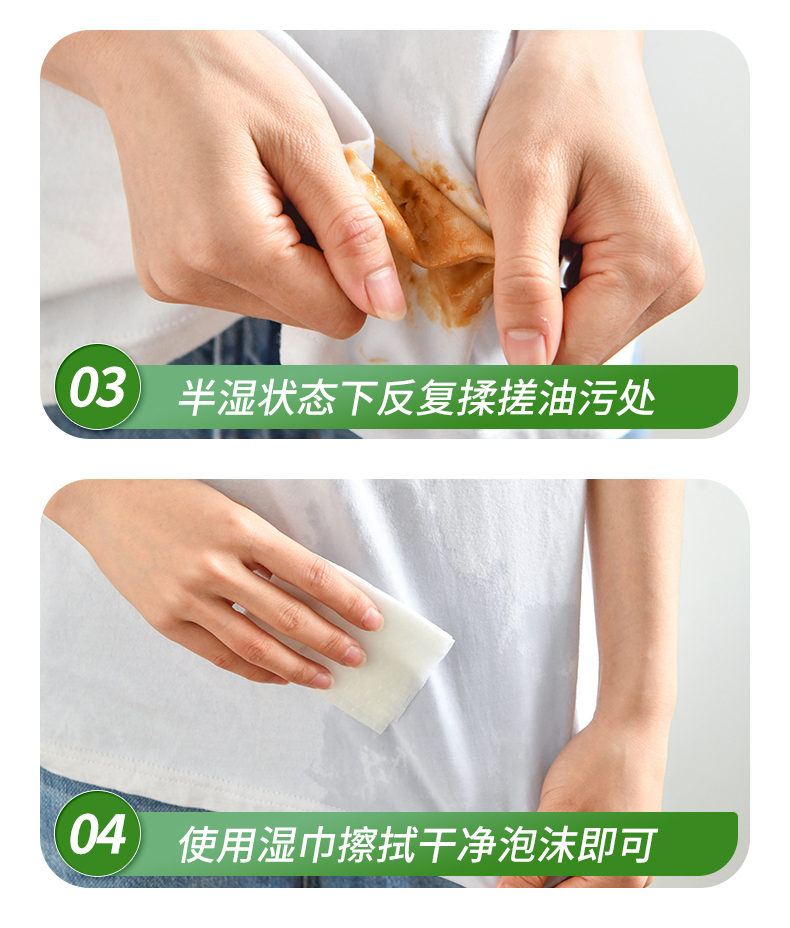 03 半湿状态下反复揉搓油污处

04 使用湿巾擦拭干净泡沫即可