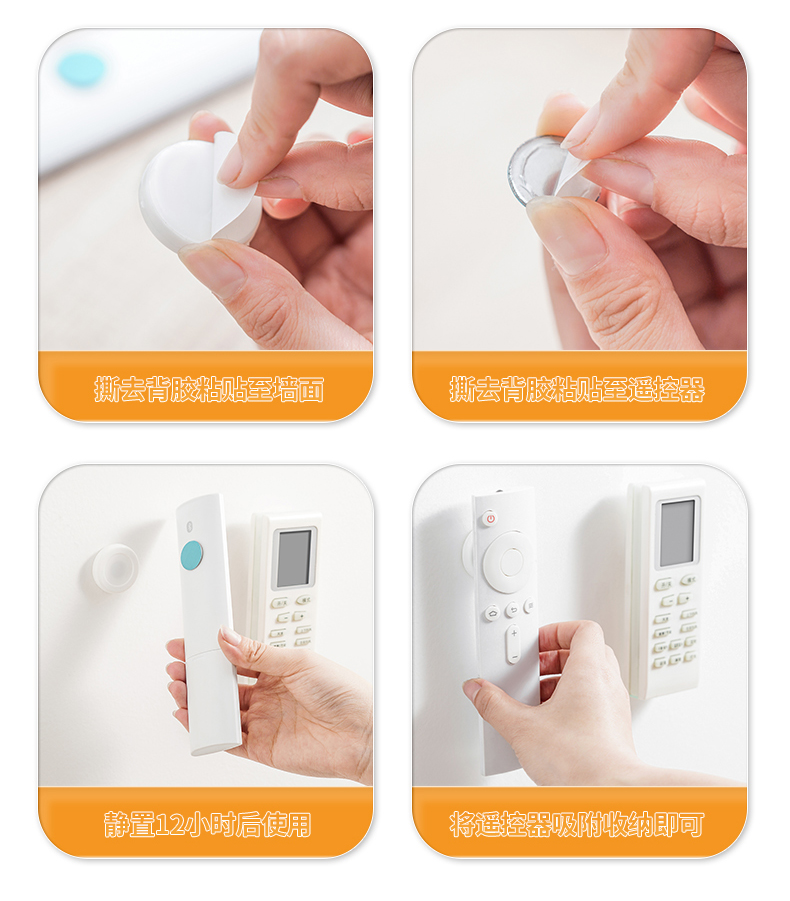 撕去背胶粘贴至墙面

撕去背胶粘贴至遥控器

静置12小时后使用

将遥控器吸附收纳即可