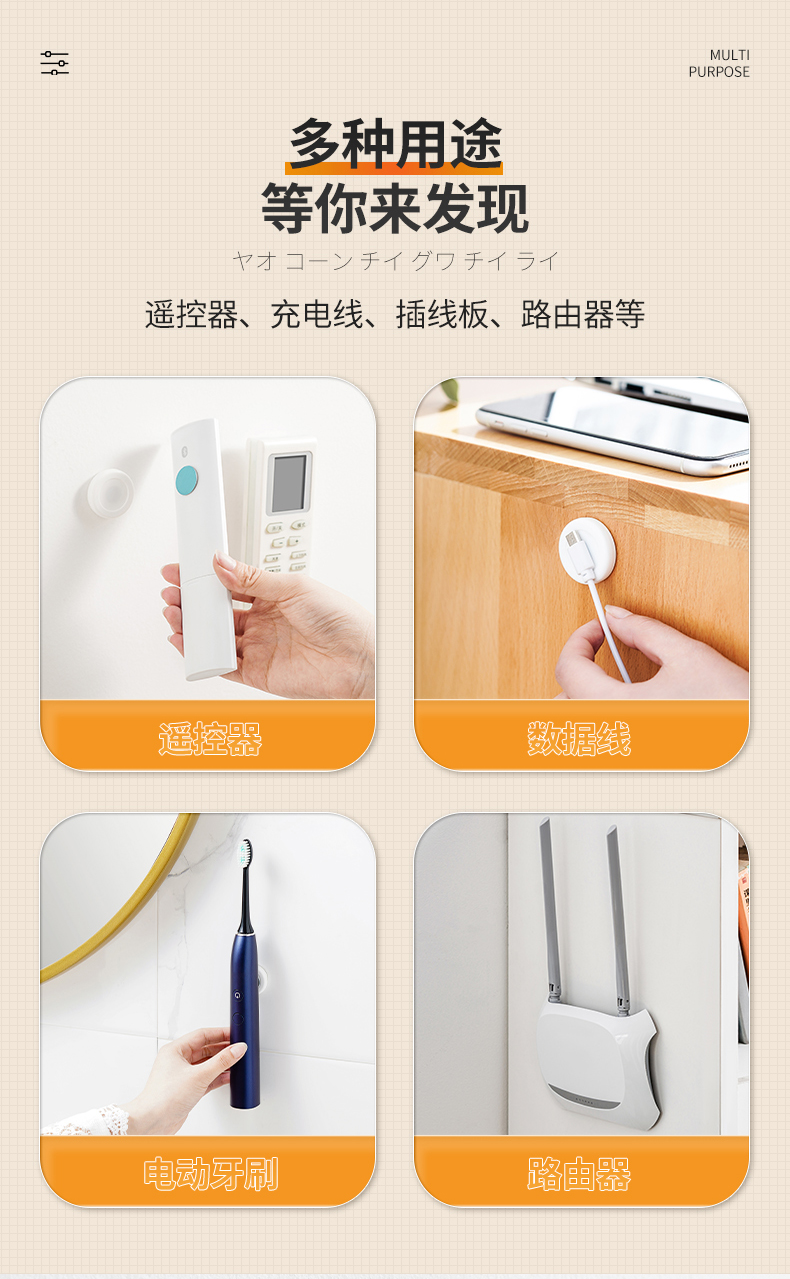 MULTI PURPOSE

多种用途
等你来发现
ヤオ コーン チイ グワ チイ ライ

遥控器、充电线、插线板、路由器等

遥控器

数据线

电动牙刷

路由器