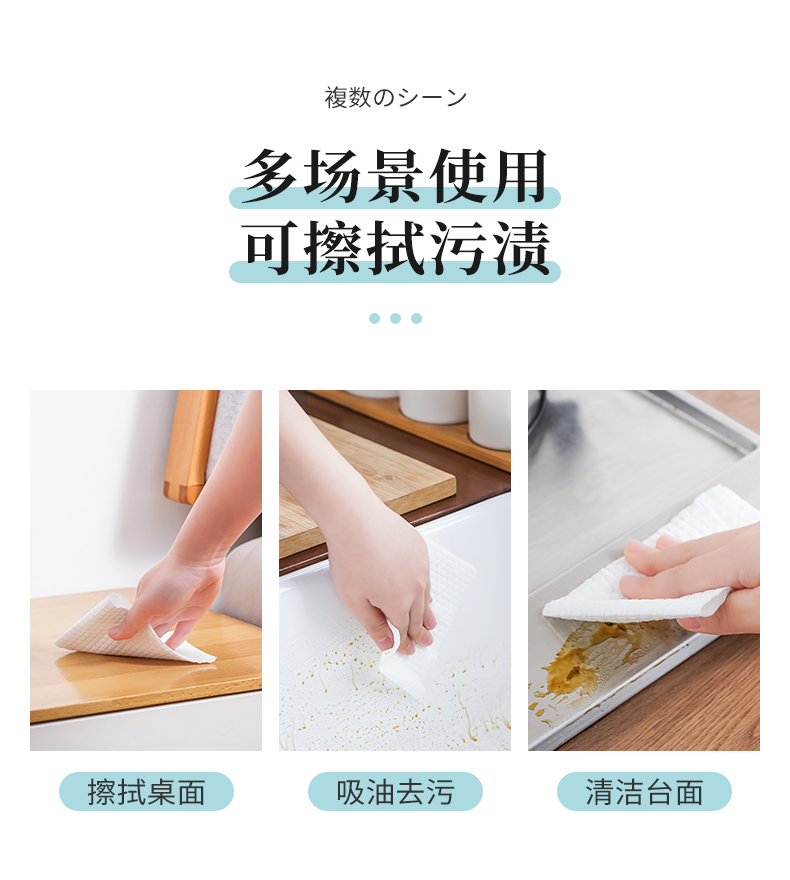 複数のシーン

多场景使用
可擦拭污渍

擦拭桌面

吸油去污

清洁台面