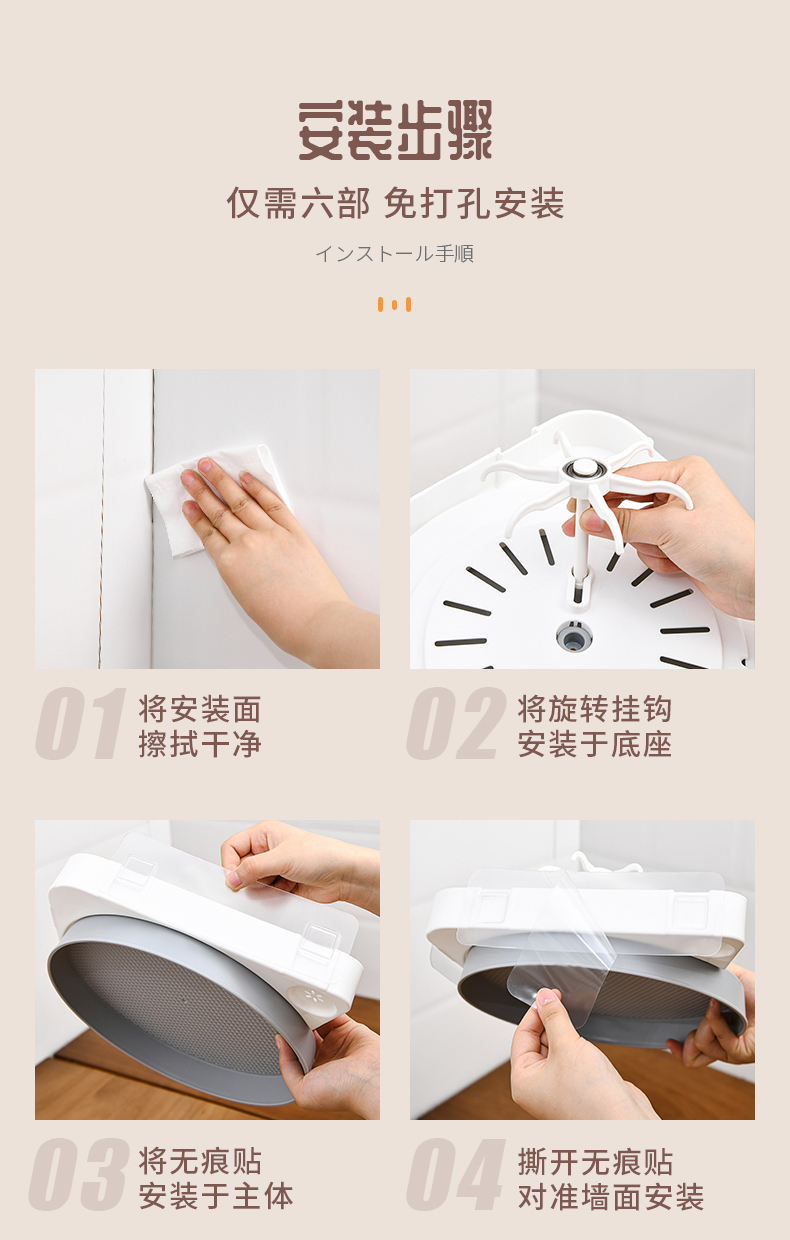 安装步骤

仅需六部 免打孔安装

インストール手順

01 将安装面擦拭干净

02 将旋转挂钩安装于底座

03 将无痕贴安装于主体

04 撕开无痕贴对准墙面安装