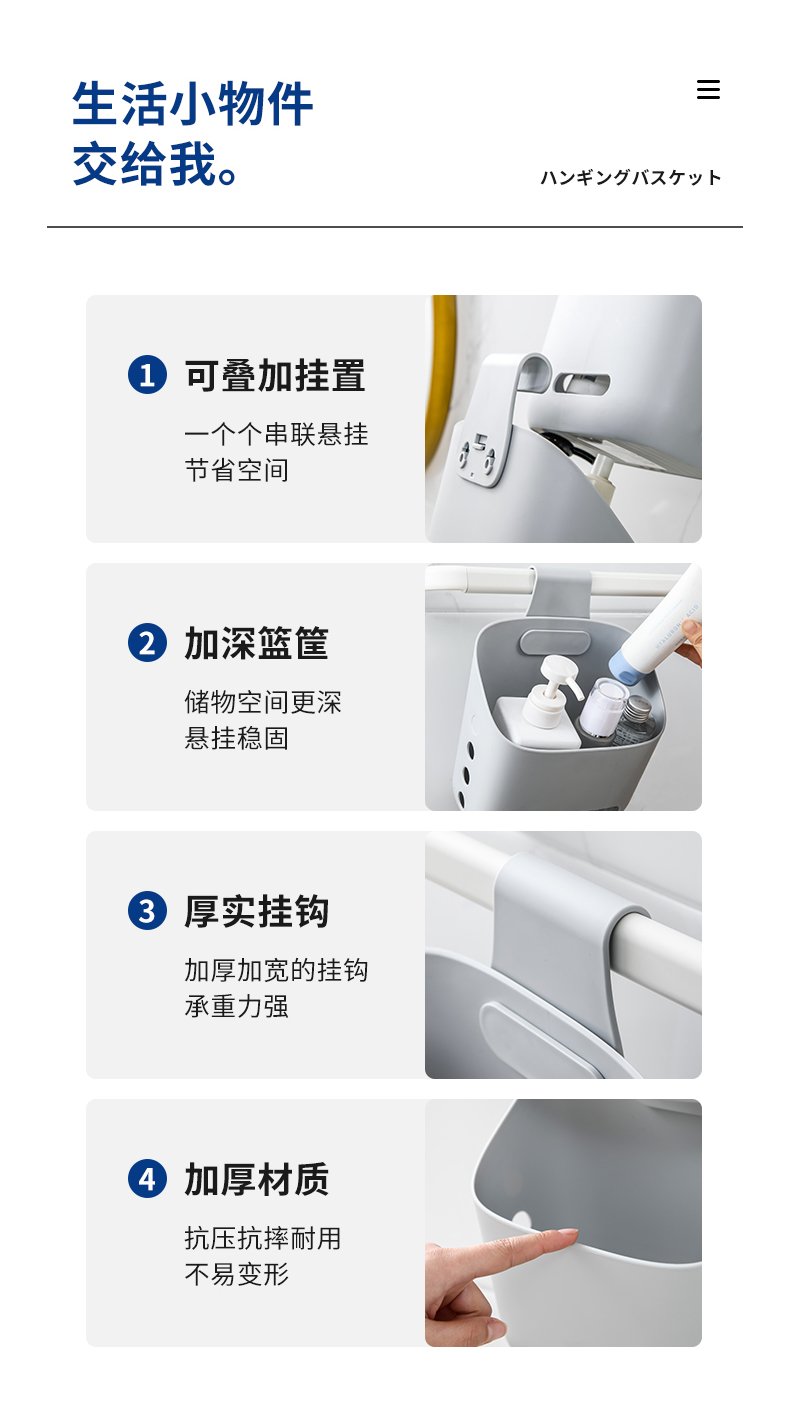 生活小物件
交给我。

ハンギングバスケット

1 可叠加挂置
一个个串联悬挂
节省空间

2 加深篮筐
储物空间更深
悬挂稳固

3 厚实挂钩
加厚加宽的挂钩
承重力强

4 加厚材质
抗压抗摔耐用
不易变形