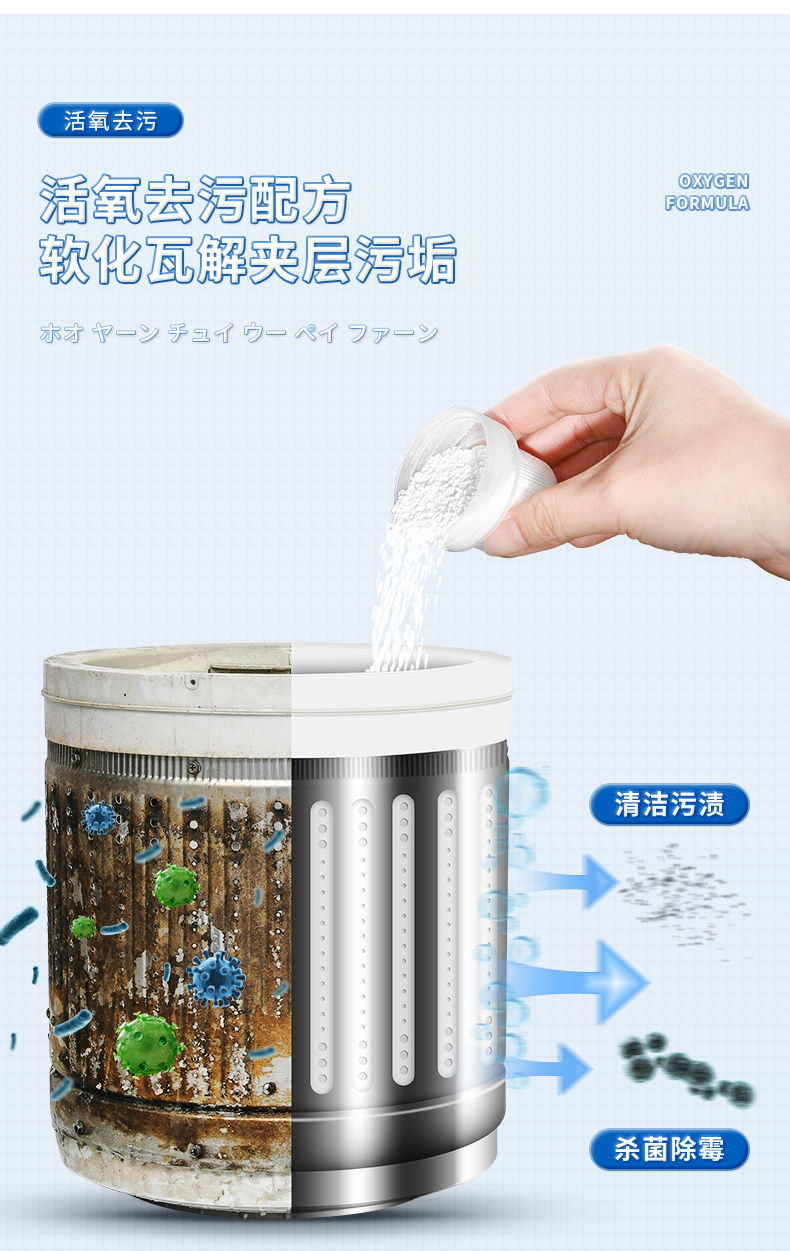 活氧去污

活氧去污配方
软化瓦解夹层污垢

OXYGEN FORMULA

ホオ ヤーン チュイ ウー ペイ ファーン

清洁污渍

杀菌除霉