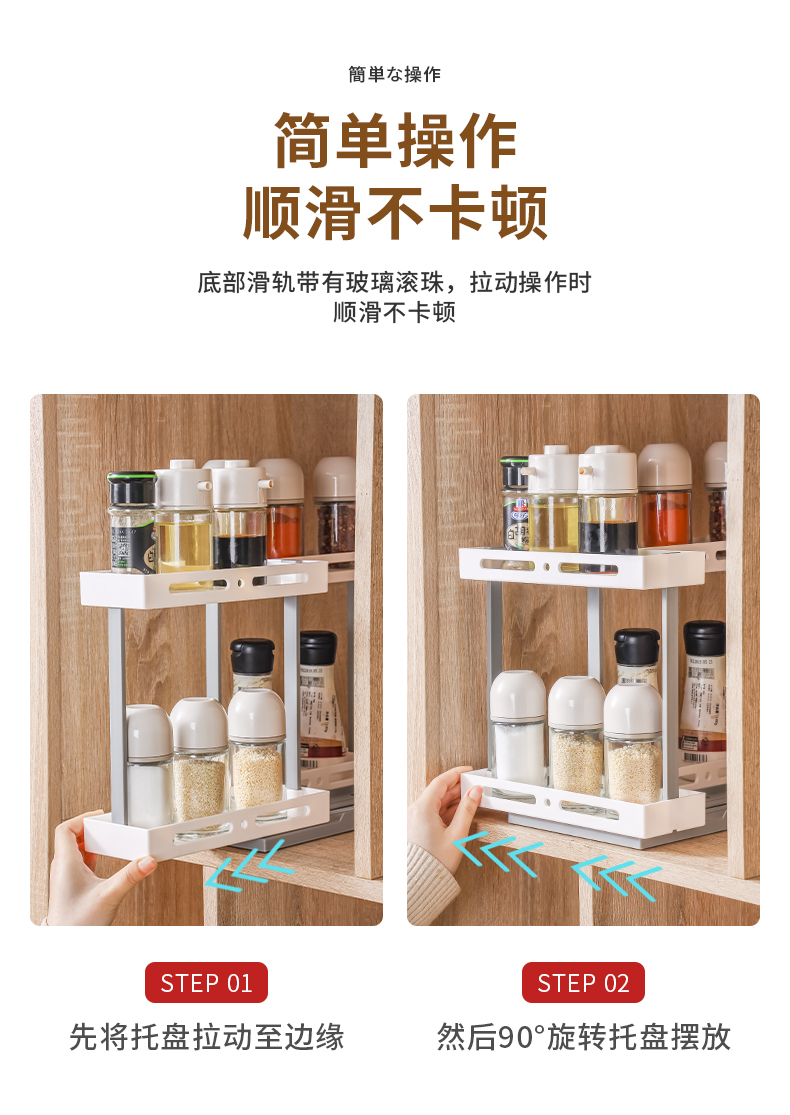 簡単な操作

简单操作
顺滑不卡顿

底部滑轨带有玻璃滚珠，拉动操作时顺滑不卡顿

STEP 01
先将托盘拉动至边缘

STEP 02
然后90°旋转托盘摆放