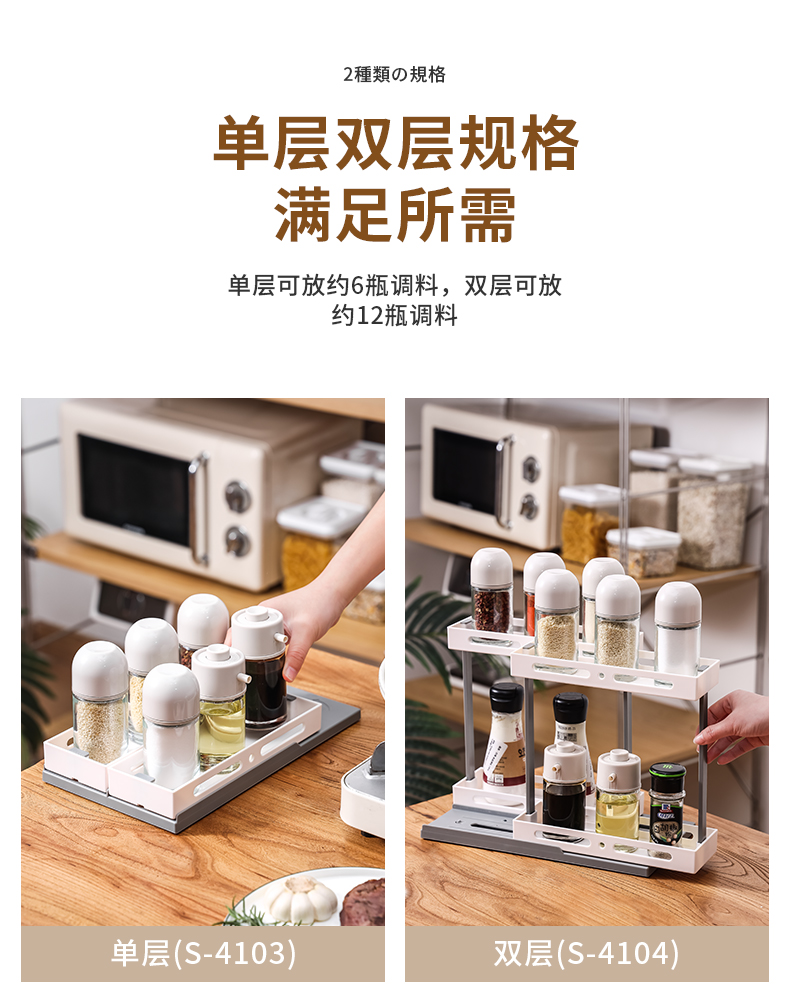 2種類の規格

单层双层规格
满足所需

单层可放约6瓶调料，双层可放约12瓶调料

单层(S-4103)

双层(S-4104)