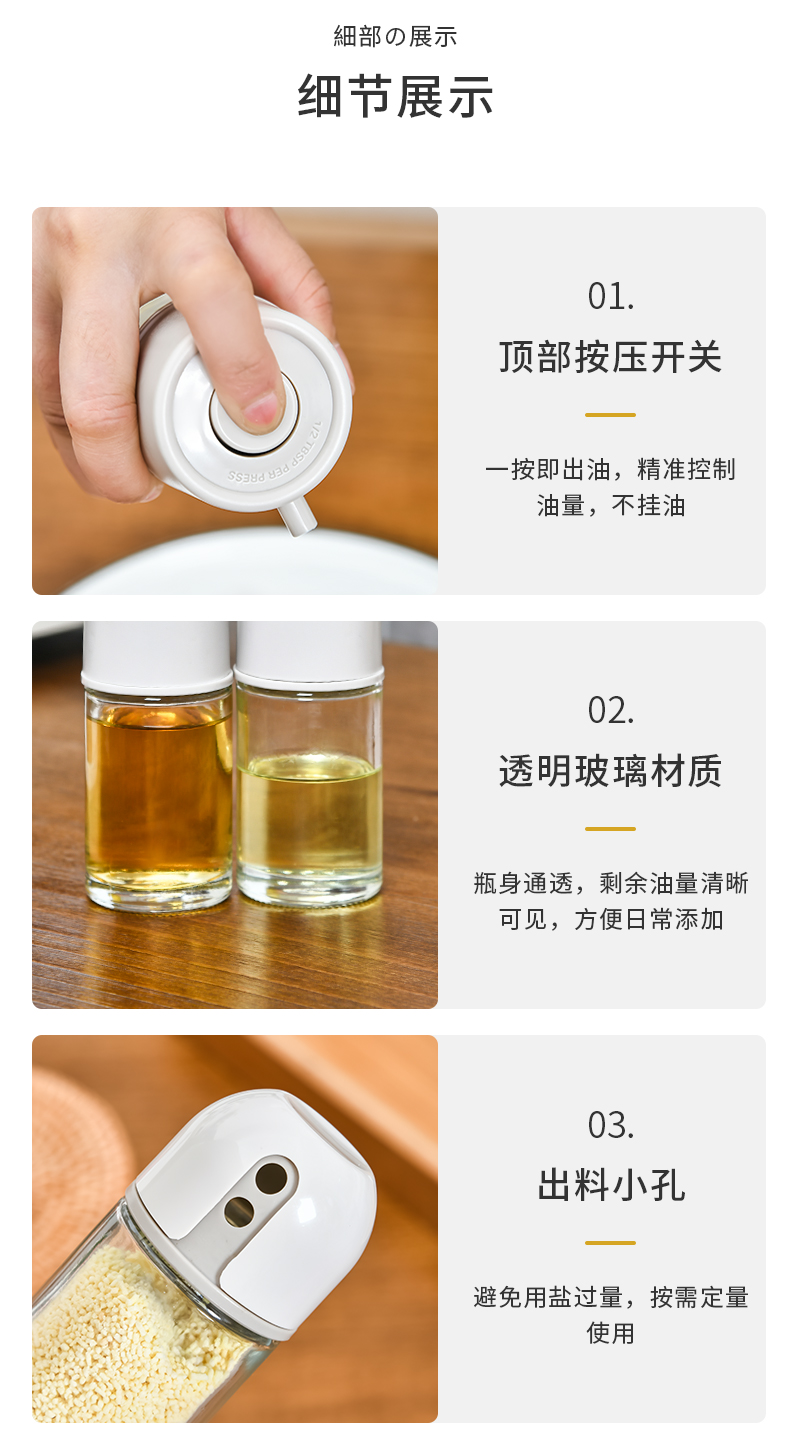 細部の展示

细节展示

1/2 TBSP PER PRESS

01.

顶部按压开关

一按即出油，精准控制油量，不挂油

02.

透明玻璃材质

瓶身通透，剩余油量清晰可见，方便日常添加

03.

出料小孔

避免用盐过量，按需定量使用