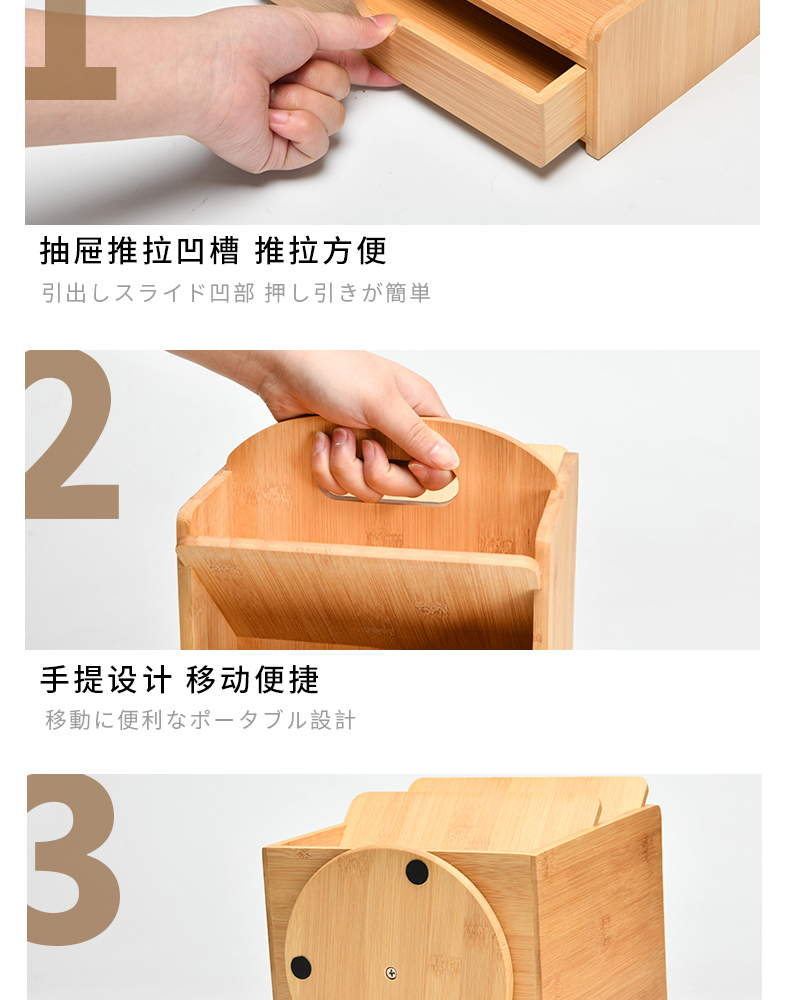 1

抽屉推拉凹槽 推拉方便

引出しスライド凹部 押し引きが簡単

2

手提设计 移动便捷

移動に便利なポータブル設計

3