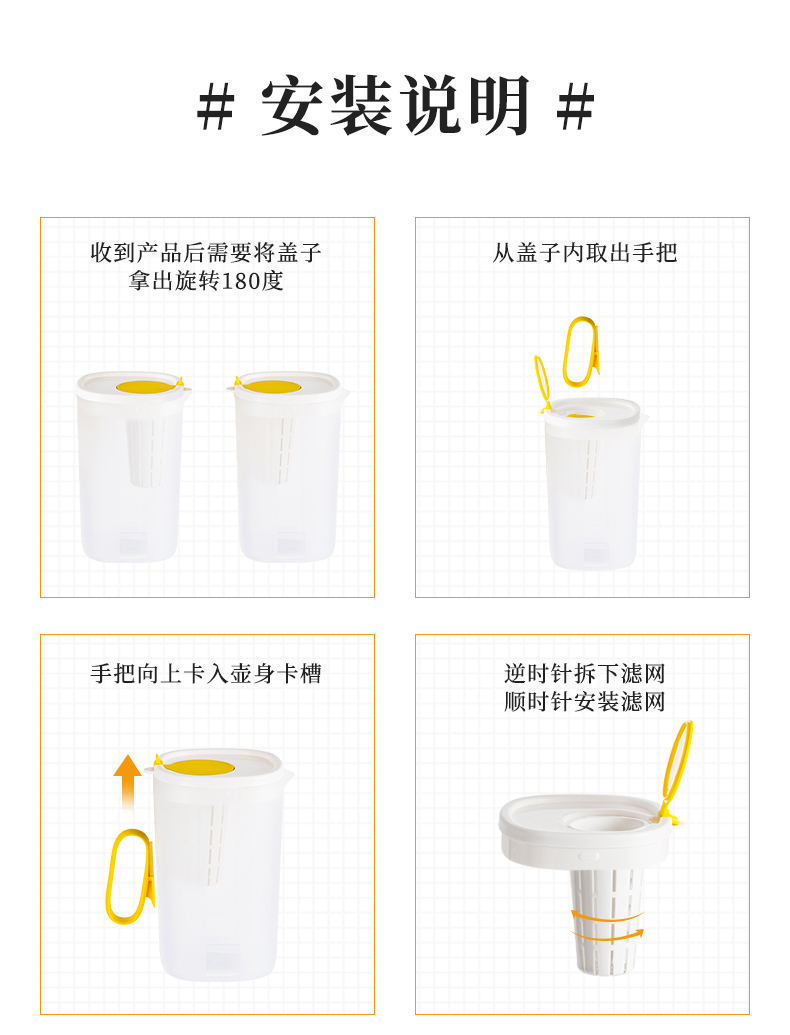 # 安装说明 #

收到产品后需要将盖子拿出旋转180度

从盖子内取出手把

手把向上卡入壶身卡槽

逆时针拆下滤网
顺时针安装滤网