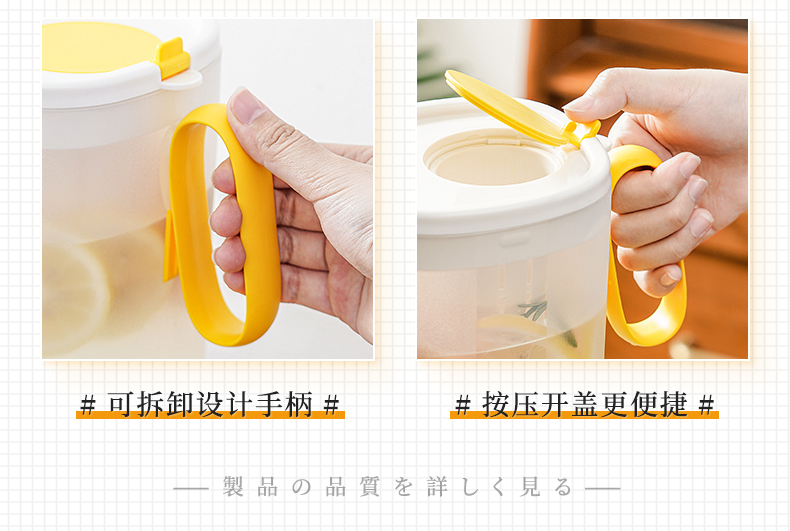 # 可拆卸设计手柄 #

# 按压开盖更便捷 #

—— 製品の品質を詳しく見る ——