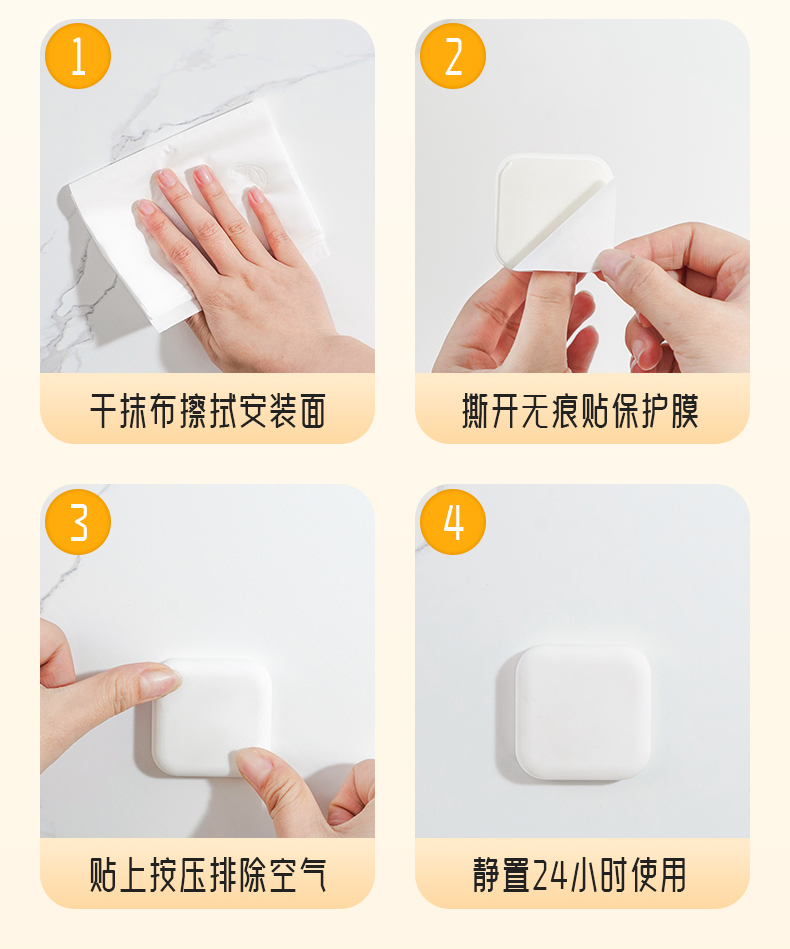 1

干抹布擦拭安装面

2

撕开无痕贴保护膜

3

贴上按压排除空气

4

静置24小时使用