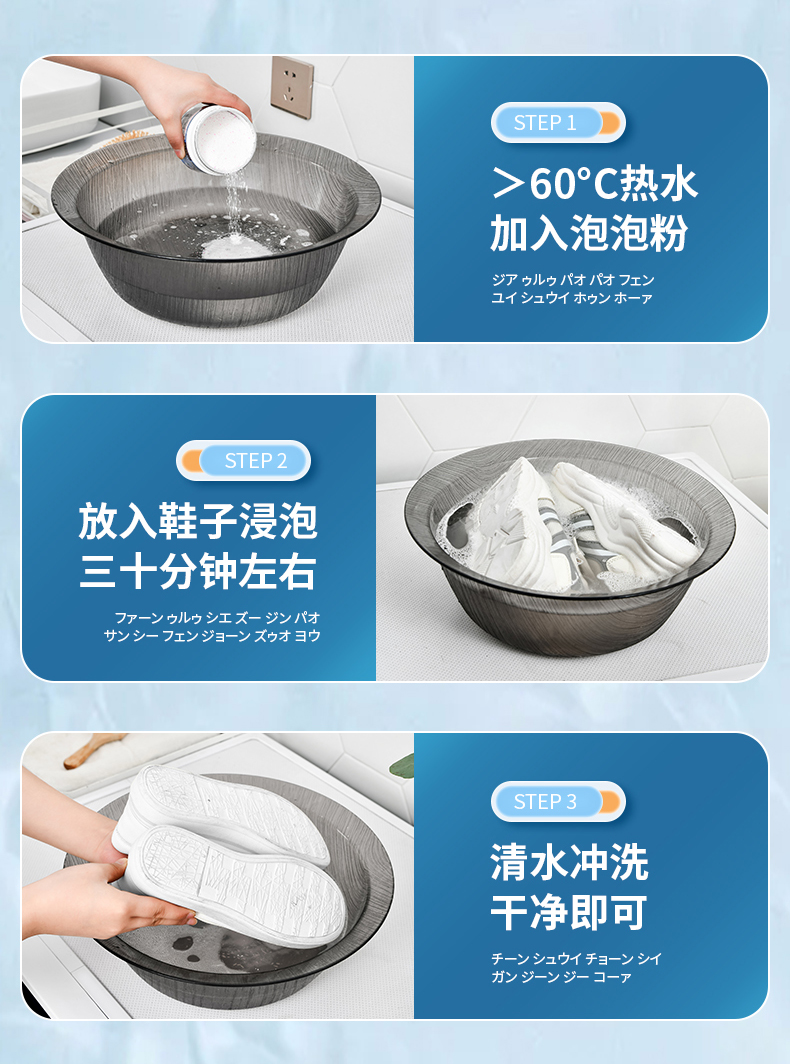 STEP 1

＞60°C热水
加入泡泡粉

ジア ゥルゥ パオ パオ フェン
ユイ シュウイ ホゥン ホーァ

STEP 2

放入鞋子浸泡
三十分钟左右

ファーン ゥルゥ シエ ズー ジン パオ
サン シー フェン ジョーン ズゥオ ヨウ

STEP 3

清水冲洗
干净即可

チーン シュウイ チョーン シイ
ガン ジーン ジー コーァ