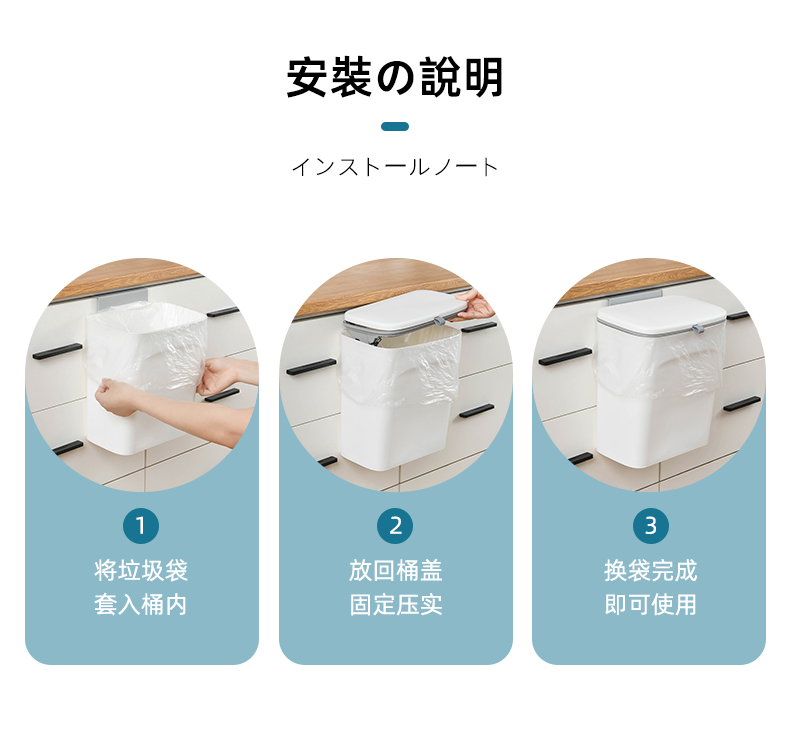 安装の説明

インストールノート

1
将垃圾袋
套入桶内

2
放回桶盖
固定压实

3
换袋完成
即可使用