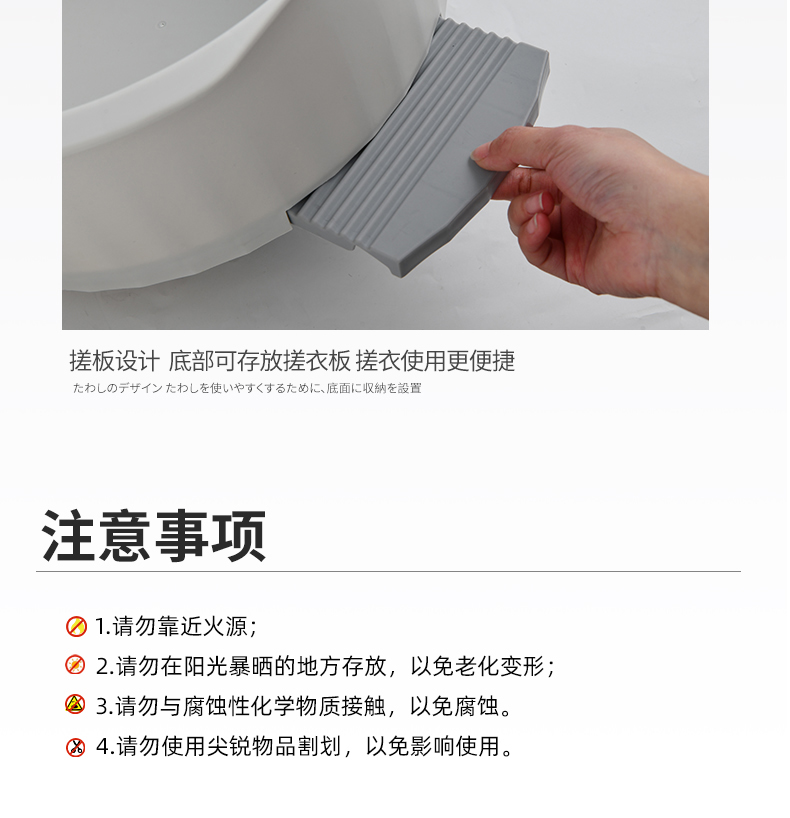 搓板设计 底部可存放搓衣板 搓衣使用更便捷
たわしのデザイン たわしを使いやすくするために、底面に収納を設置

注意事项

1.请勿靠近火源；
2.请勿在阳光暴晒的地方存放，以免老化变形；
3.请勿与腐蚀性化学物质接触，以免腐蚀。
4.请勿使用尖锐物品割划，以免影响使用。