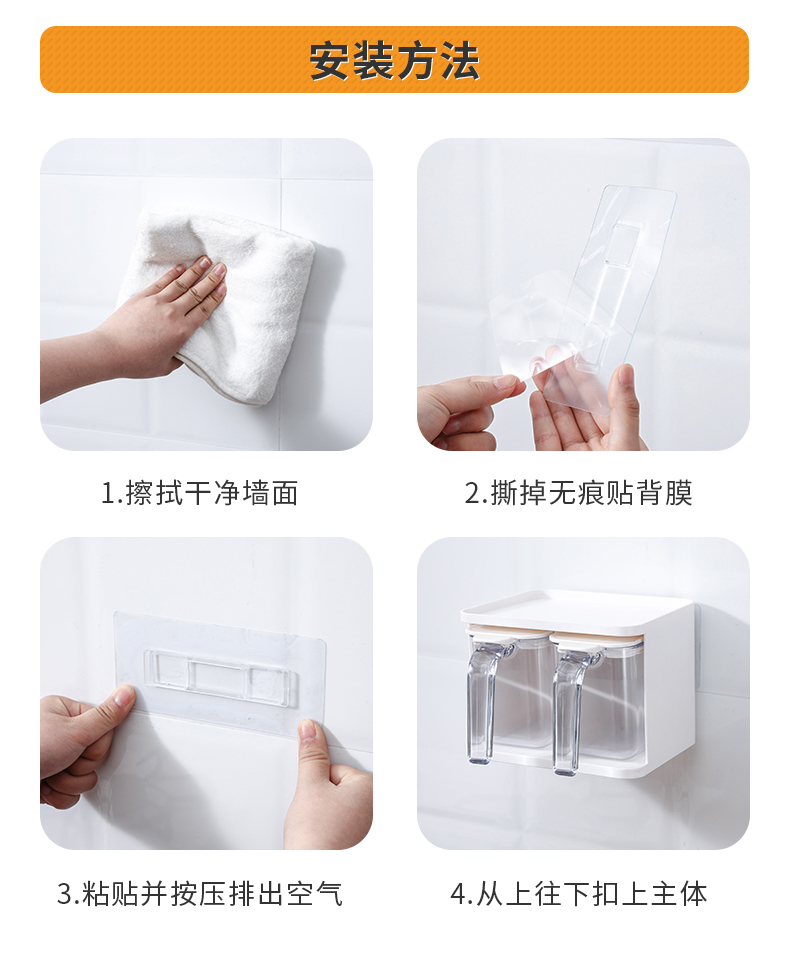 安装方法

1.擦拭干净墙面

2.撕掉无痕贴背膜

3.粘贴并按压排出空气

4.从上往下扣上主体