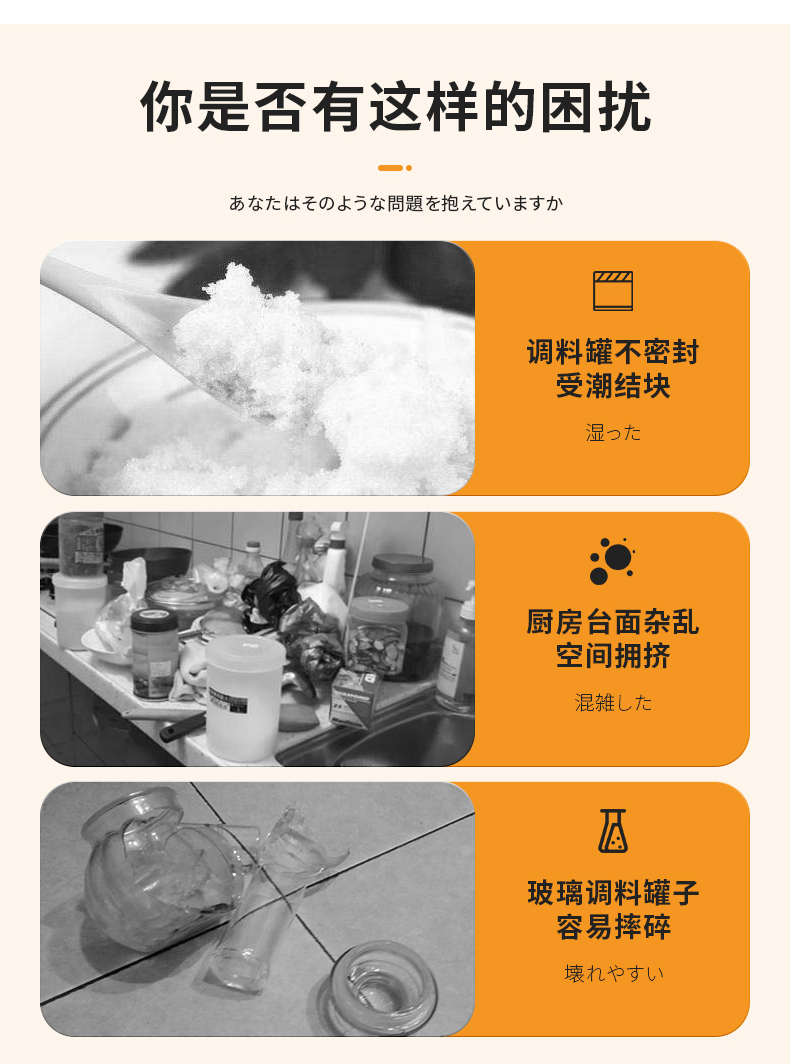 你是否有这样的困扰

あなたはそのような問題を抱えていますか

调料罐不密封
受潮结块

湿った

厨房台面杂乱
空间拥挤

混雑した

玻璃调料罐子
容易摔碎

壊れやすい