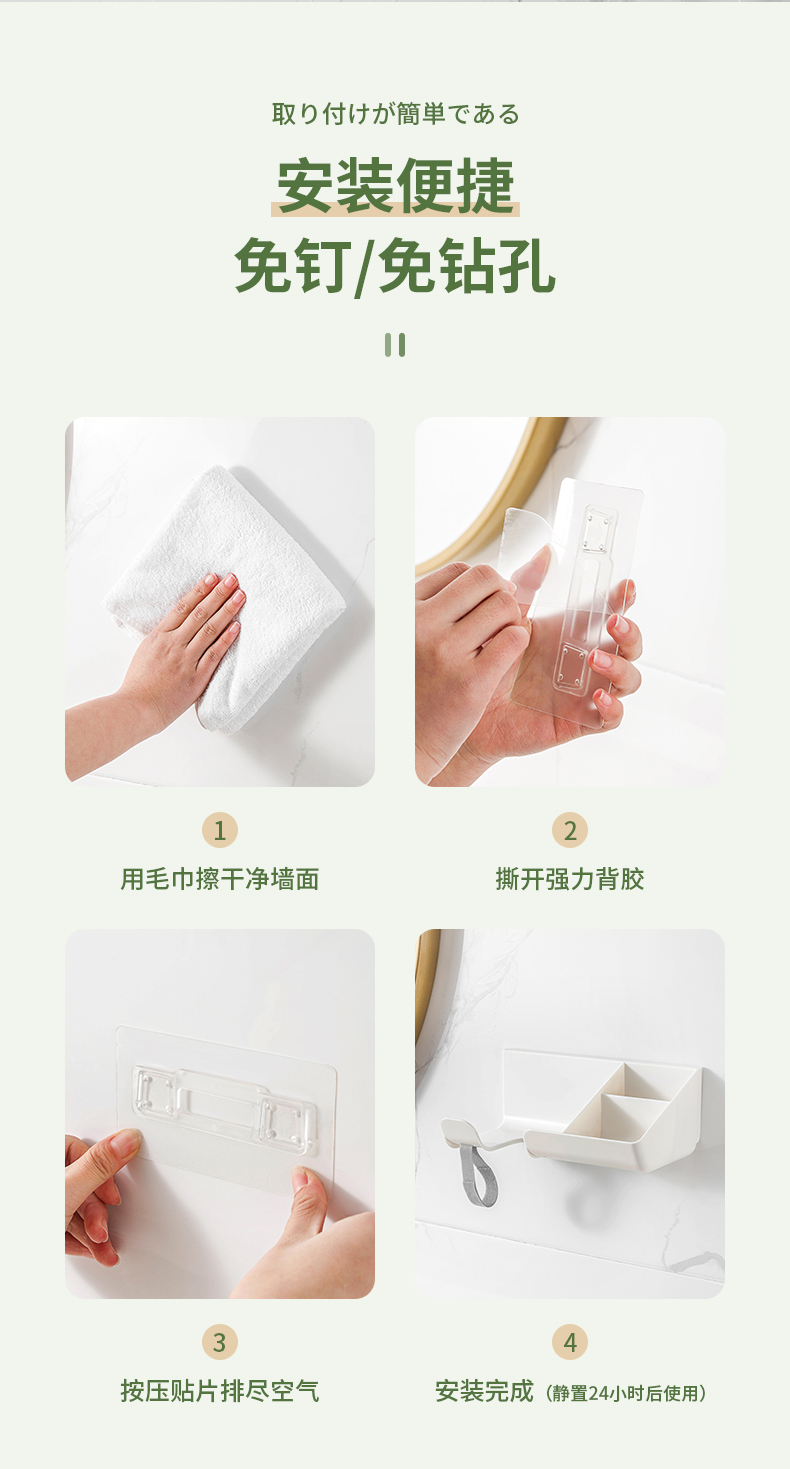 取り付けが簡単である

安装便捷
免钉/免钻孔

1
用毛巾擦干净墙面

2
撕开强力背胶

3
按压贴片排尽空气

4
安装完成（静置24小时后使用）