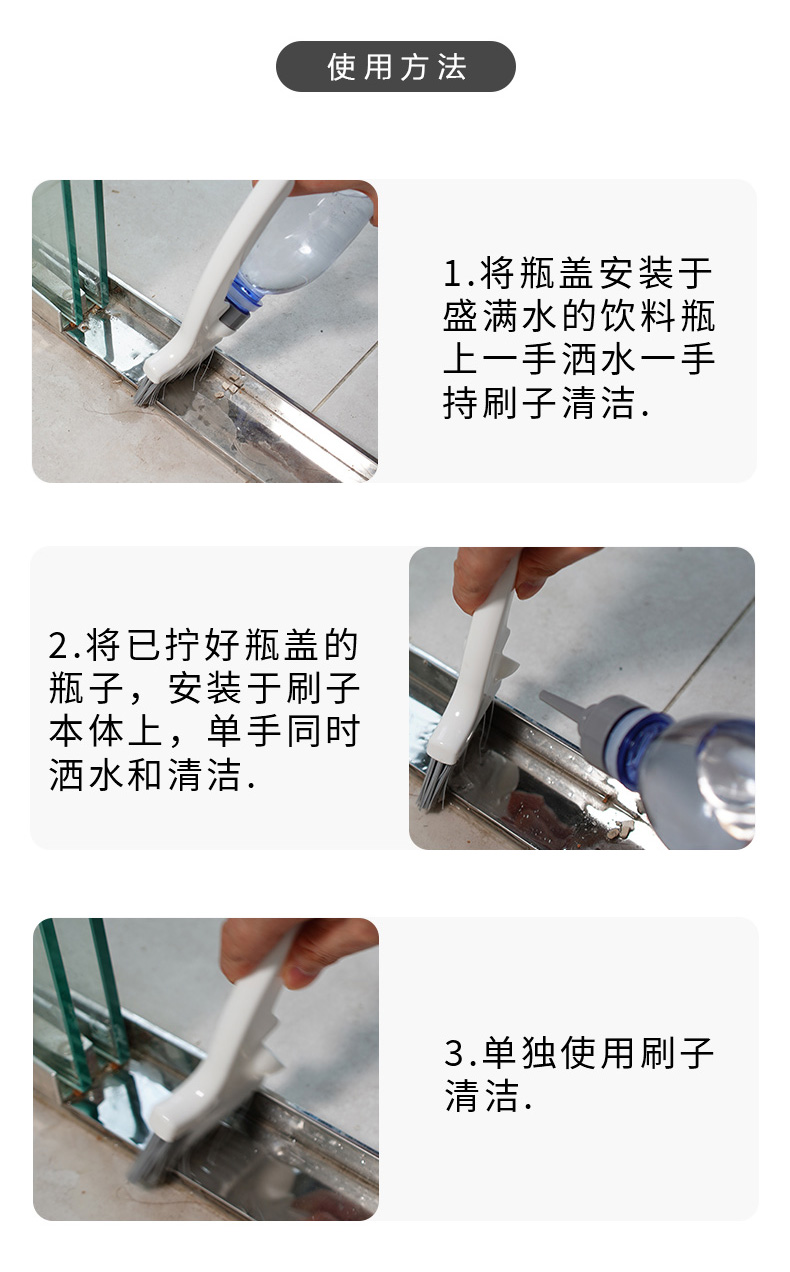 使用方法

1.将瓶盖安装于盛满水的饮料瓶上一手洒水一手持刷子清洁.

2.将已拧好瓶盖的瓶子，安装于刷子本体上，单手同时洒水和清洁.

3.单独使用刷子清洁.