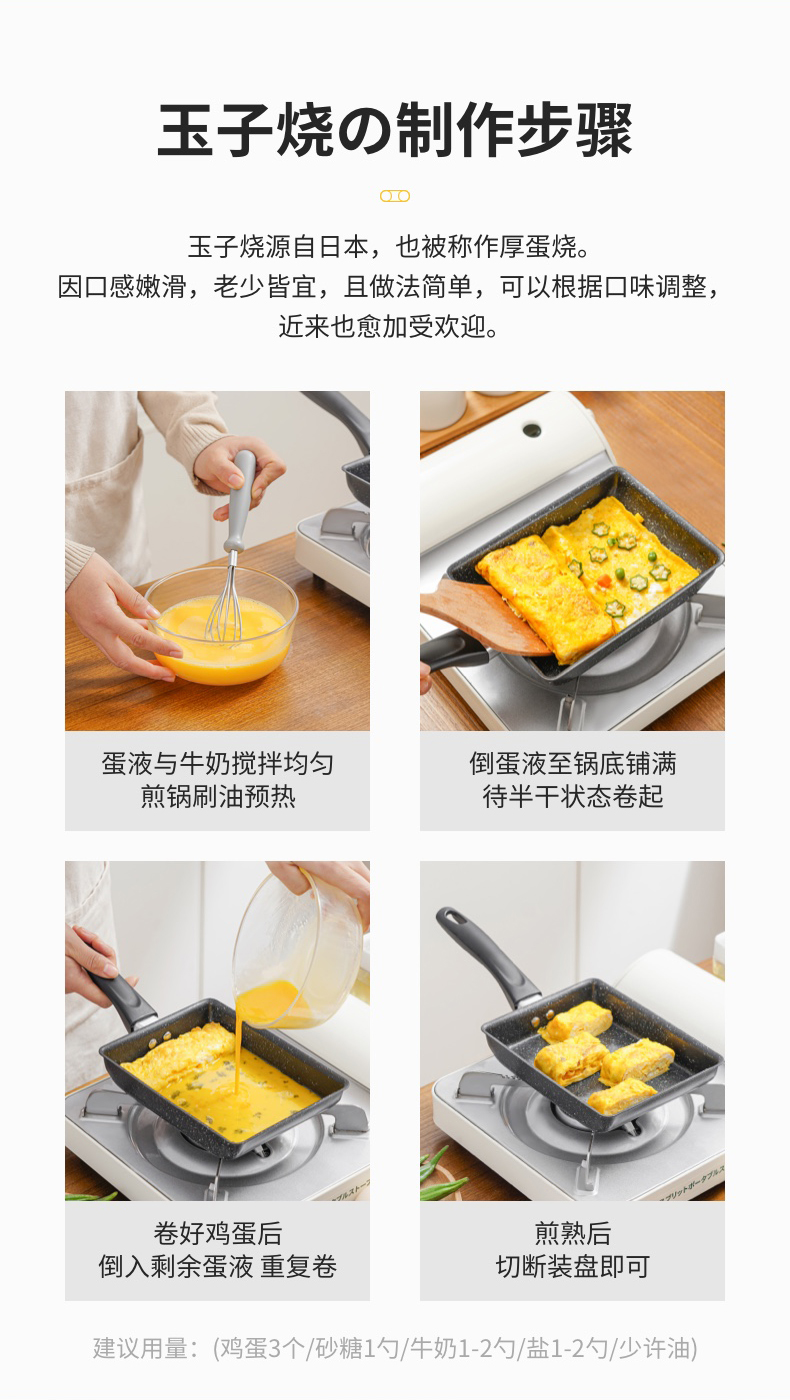 玉子烧の制作步骤

玉子烧源自日本，也被称作厚蛋烧。
因口感嫩滑，老少皆宜，且做法简单，可以根据口味调整，
近来也愈加受欢迎。

蛋液与牛奶搅拌均匀
煎锅刷油预热

倒蛋液至锅底铺满
待半干状态卷起

卷好鸡蛋后
倒入剩余蛋液 重复卷

煎熟后
切断装盘即可

建议用量：(鸡蛋3个/砂糖1勺/牛奶1-2勺/盐1-2勺/少许油)