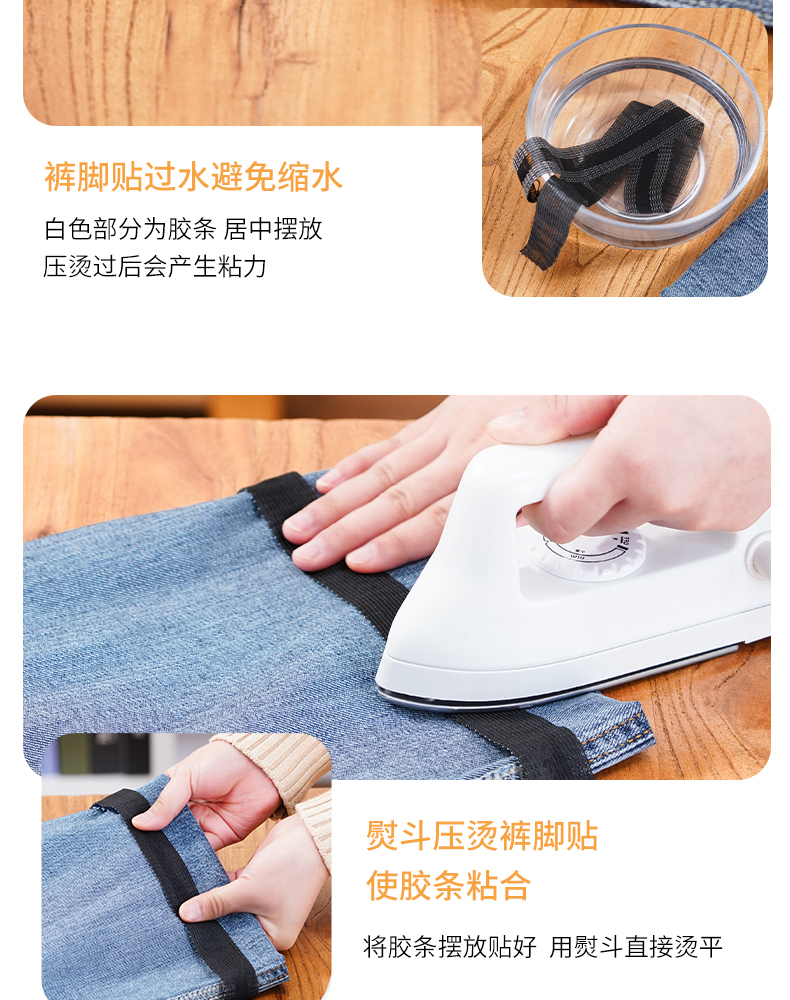 裤脚贴过水避免缩水

白色部分为胶条 居中摆放
压烫过后会产生粘力

熨斗压烫裤脚贴
使胶条粘合

将胶条摆放贴好 用熨斗直接烫平