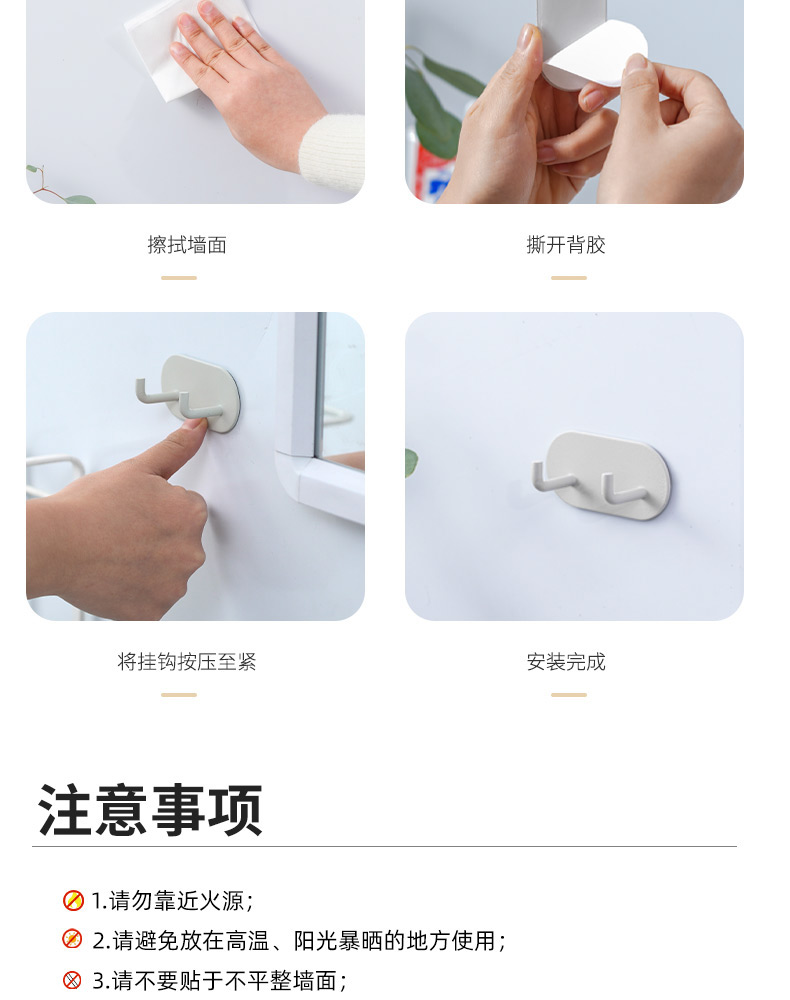 擦拭墙面

撕开背胶

将挂钩按压至紧

安装完成

注意事项

1.请勿靠近火源；

2.请避免放在高温、阳光暴晒的地方使用；

3.请不要贴于不平整墙面；