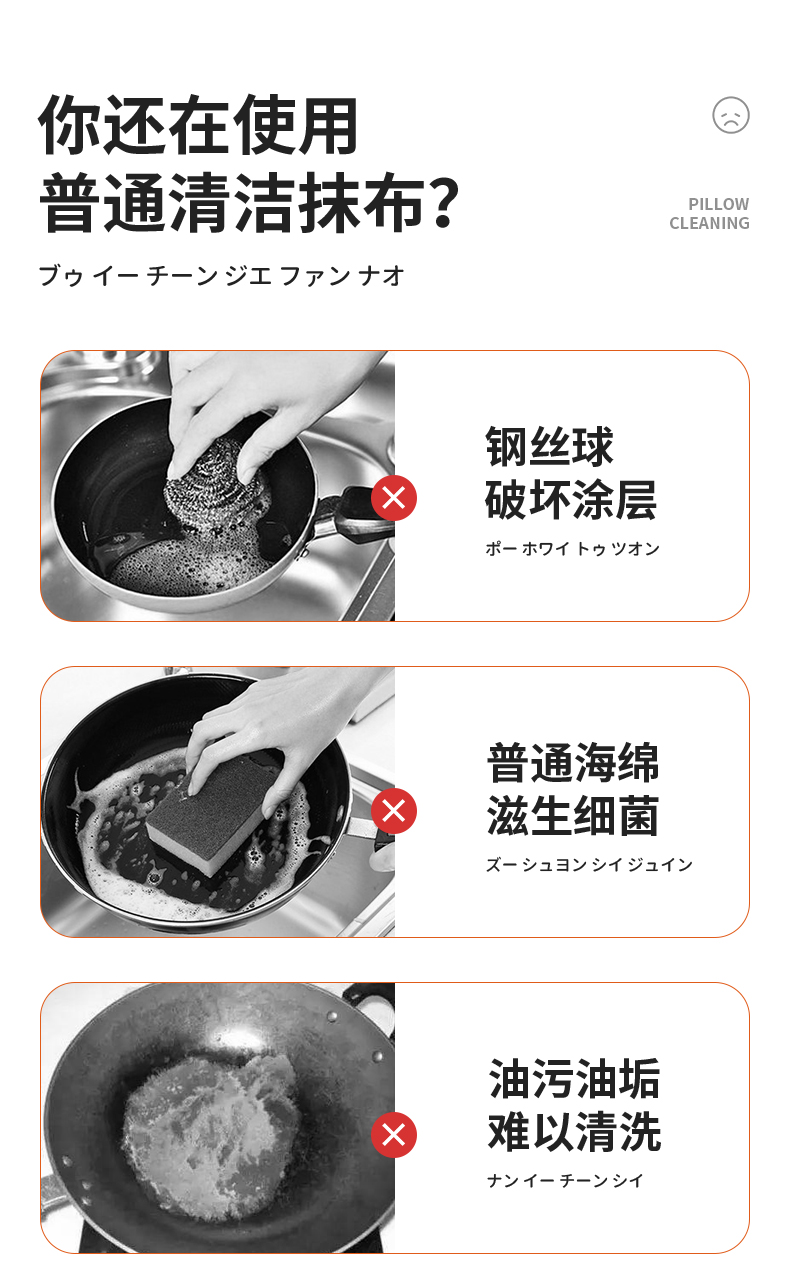 你还在使用
普通清洁抹布?

PILLOW
CLEANING

ブゥ イー チーン ジエ ファン ナオ

钢丝球
破坏涂层
ポー ホワイ トゥ ツオン

普通海绵
滋生细菌
ズー シュヨン シイ ジュイン

油污油垢
难以清洗
ナン イー チーン シイ