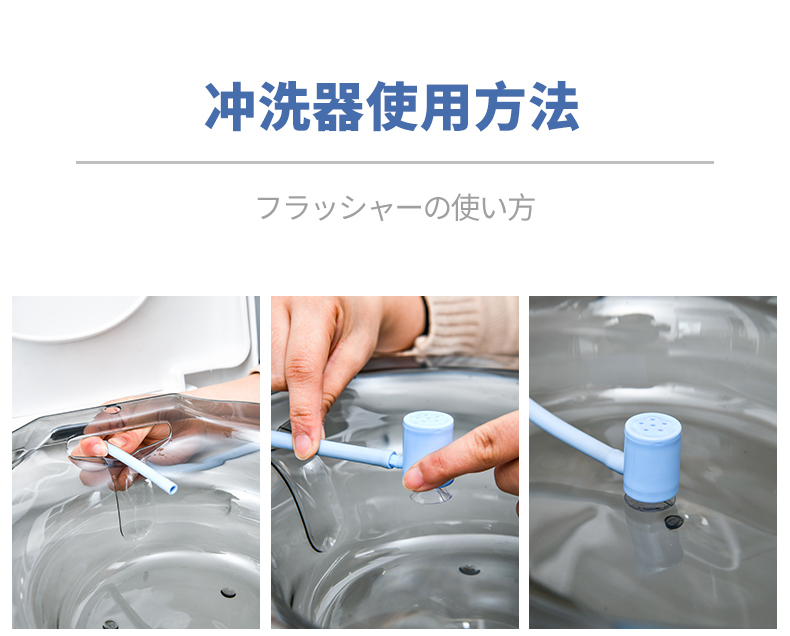 冲洗器使用方法

フラッシャーの使い方