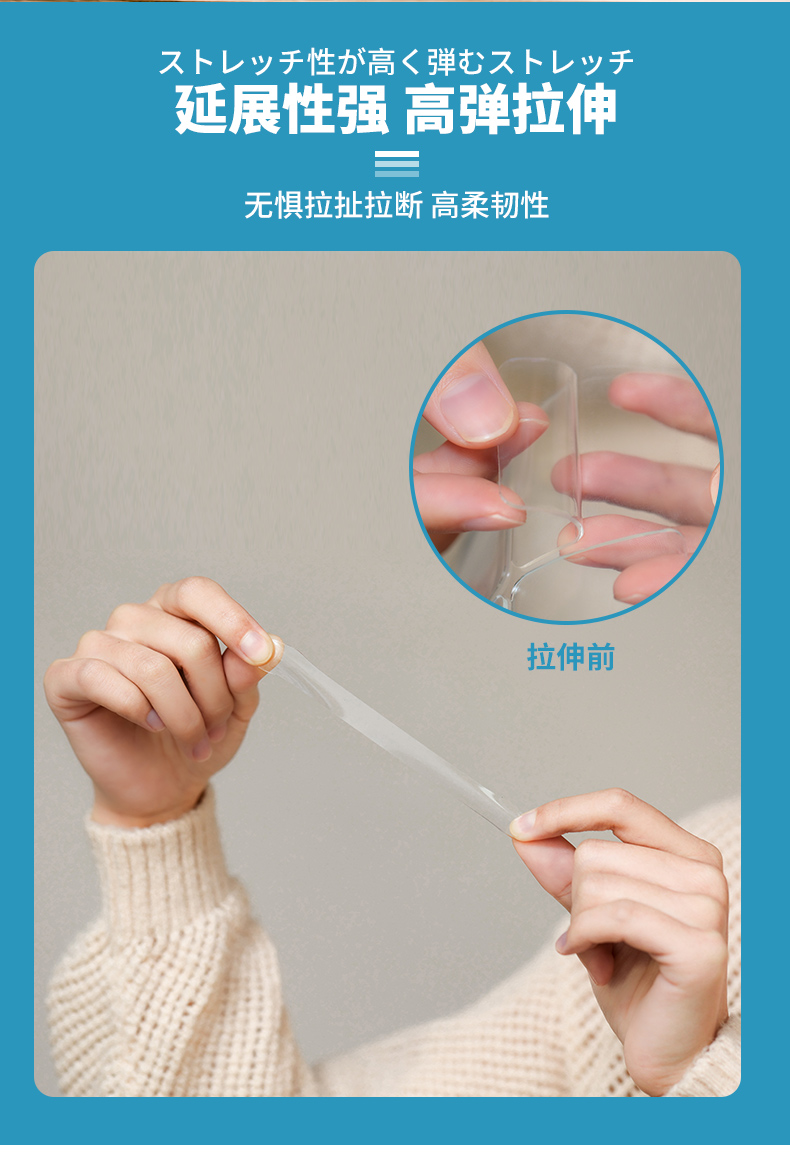 ストレッチ性が高く弾むストレッチ
延展性强 高弹拉伸

无惧拉扯拉断 高柔韧性

拉伸前