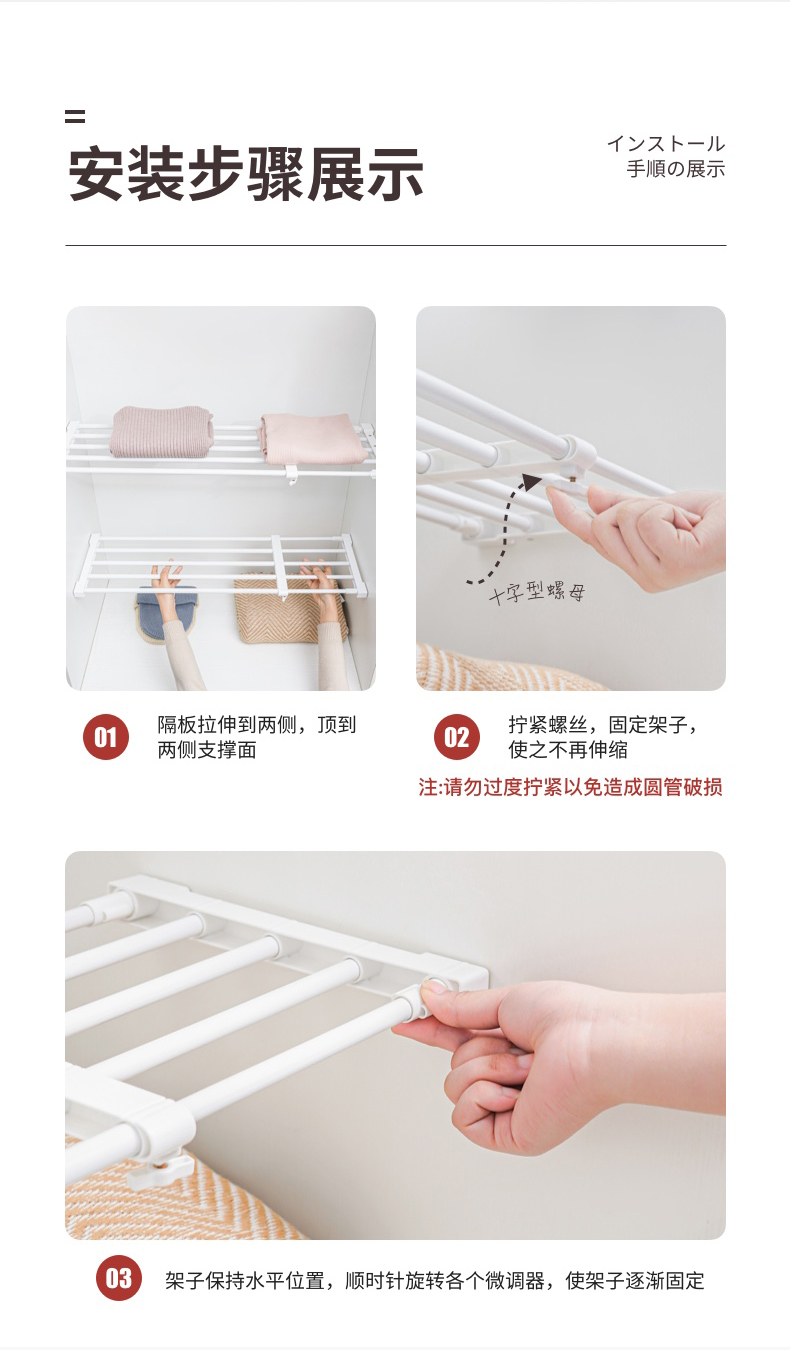 安装步骤展示

インストール
手順の展示

十字型螺母

01 隔板拉伸到两侧，顶到两侧支撑面

02 拧紧螺丝，固定架子，使之不再伸缩

注:请勿过度拧紧以免造成圆管破损

03 架子保持水平位置，顺时针旋转各个微调器，使架子逐渐固定