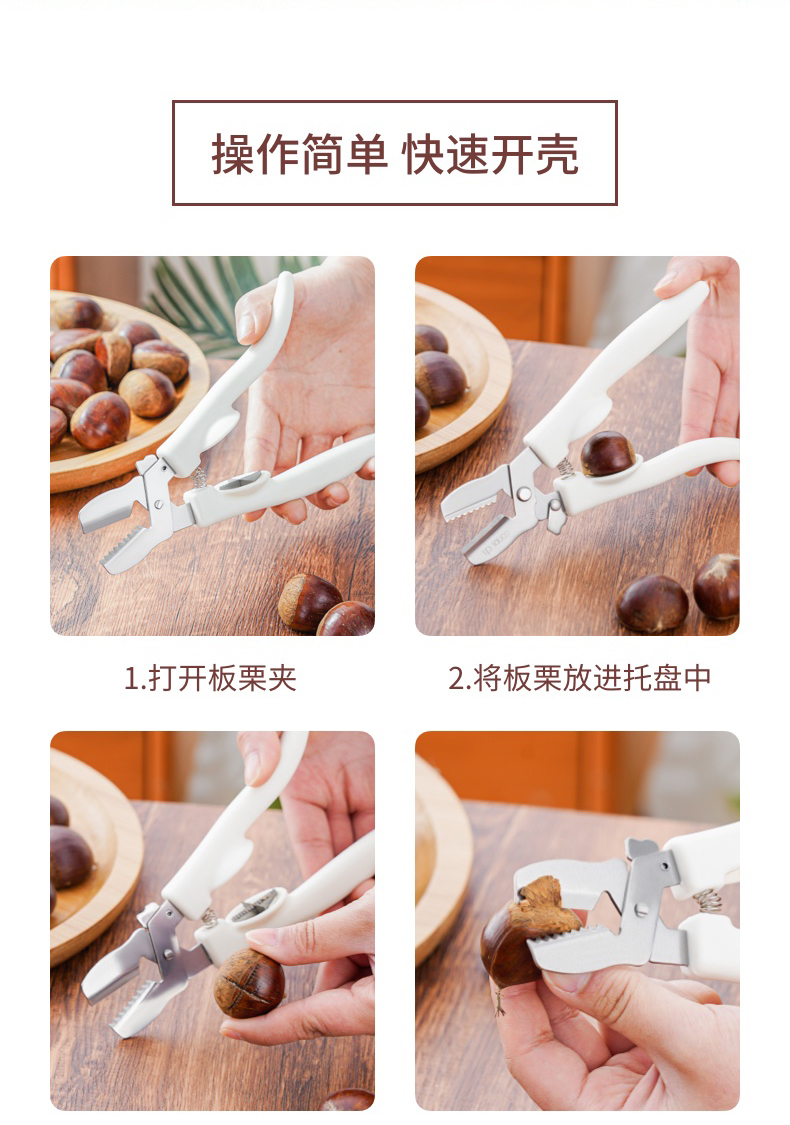 操作简单 快速开壳

1.打开板栗夹

2.将板栗放进托盘中