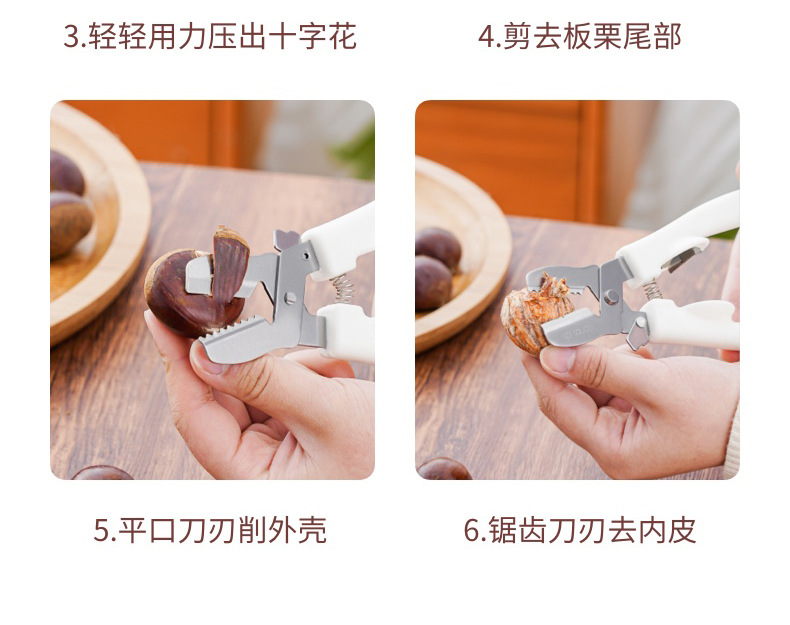 3.轻轻用力压出十字花

4.剪去板栗尾部

5.平口刀刃削外壳

6.锯齿刀刃去内皮