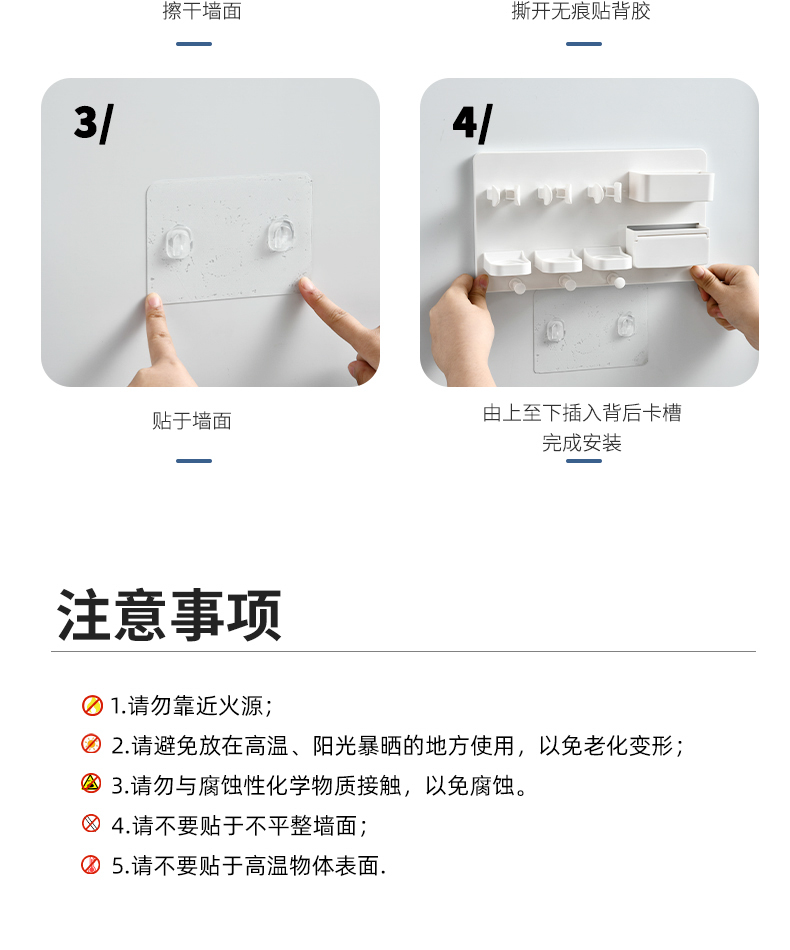 擦干墙面

撕开无痕贴背胶

3/

4/

贴于墙面

由上至下插入背后卡槽
完成安装

注意事项

1.请勿靠近火源；

2.请避免放在高温、阳光暴晒的地方使用，以免老化变形；

3.请勿与腐蚀性化学物质接触，以免腐蚀。

4.请不要贴于不平整墙面；

5.请不要贴于高温物体表面.