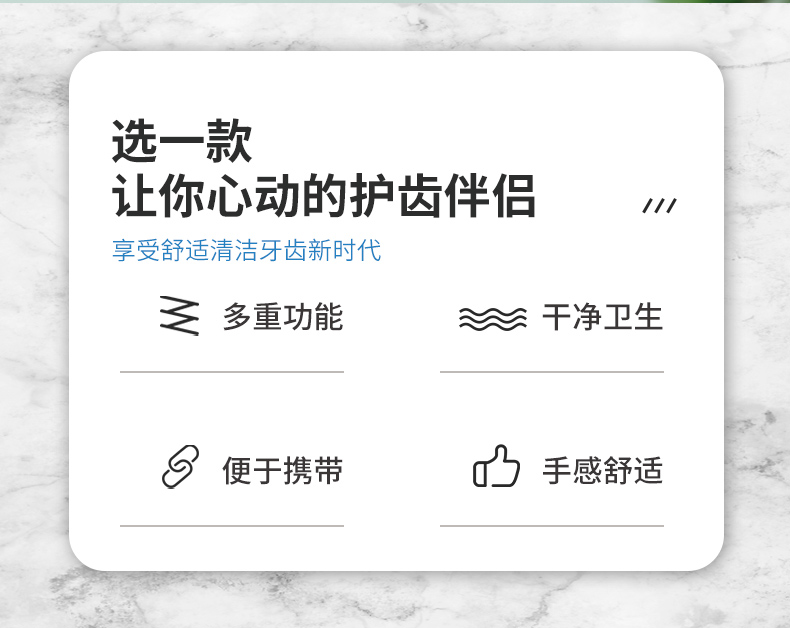 选一款
让你心动的护齿伴侣

享受舒适清洁牙齿新时代

多重功能

干净卫生

便于携带

手感舒适